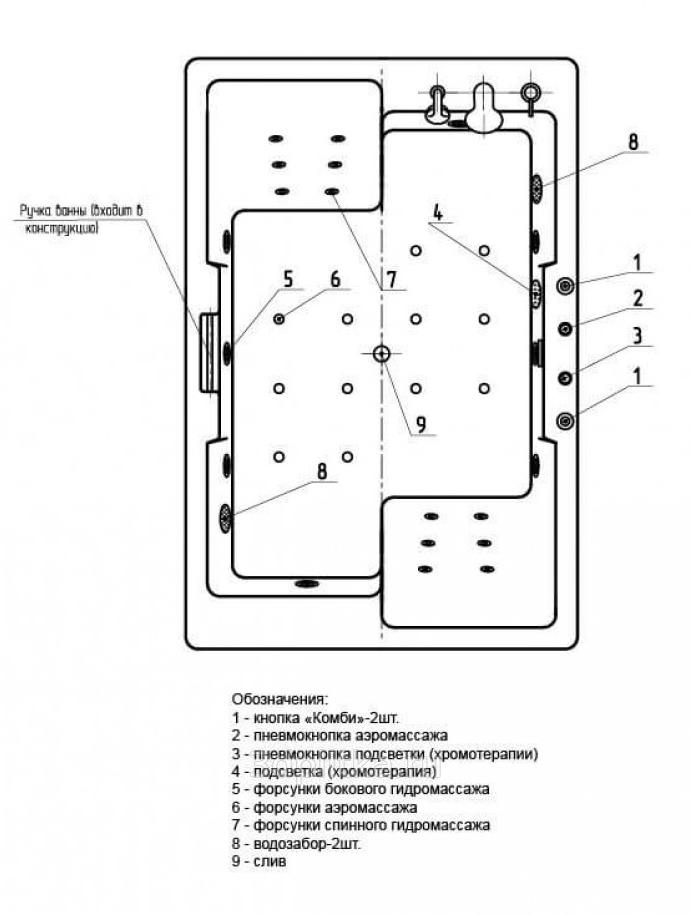 Ручка ванны (входит в конструкцию)

8

4

1

2

3

1

5

6

7

9

8

Обозначения:
1 - кнопка «Комби»-2шт.
2 - пневмокнопка аэромассажа
3 - пневмокнопка подсветки (хромотерапии)
4 - подсветка (хромотерапия)
5 - форсунки бокового гидромассажа
6 - форсунки аэромассажа
7 - форсунки спинного гидромассажа
8 - водозабор-2шт.
9 - слив