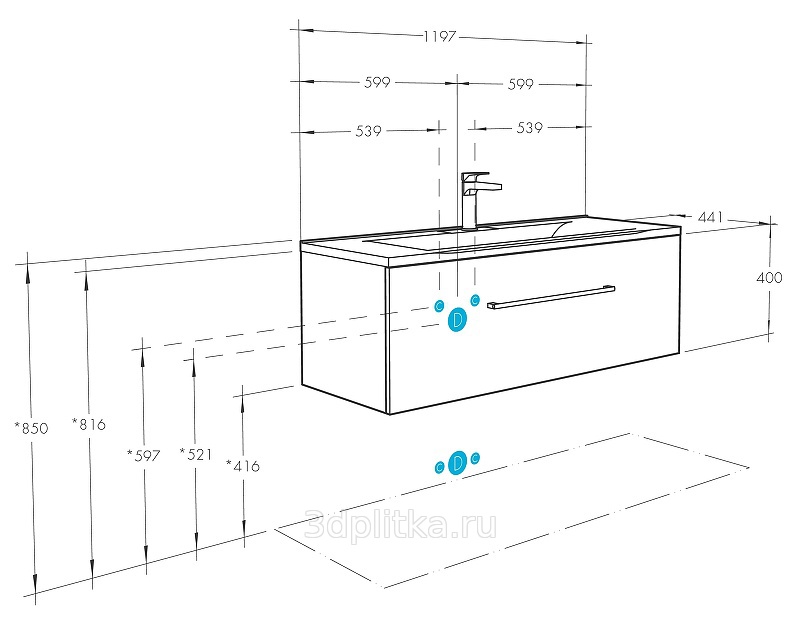 1197
599
599
539
539
441
400
c
c
D
*850
*816
*597
*521
*416
c
D
c
3dplitka.ru