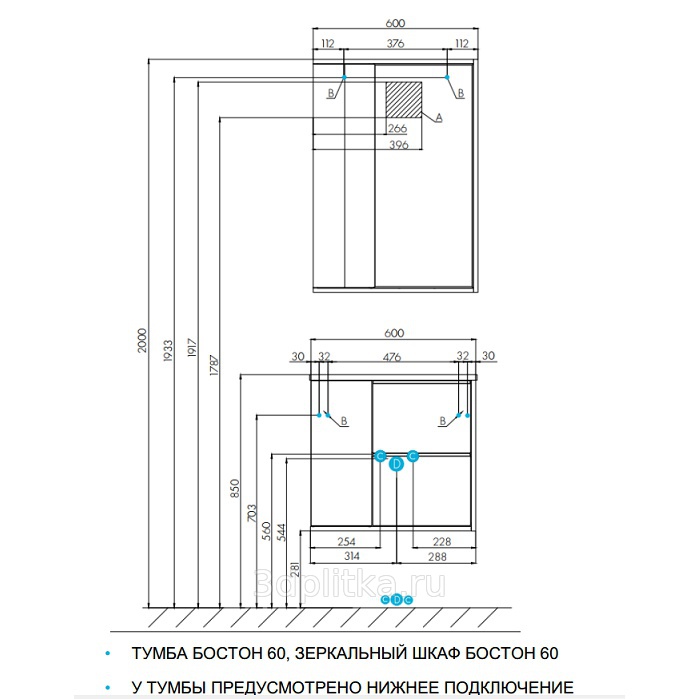 600

112 376 112

B B

A

266

396

2000 1933 1917 1787

600

30 32 476 32 30

B B

C C

D

850 703 560 544 281

254 228

314 288

3dplitka.ru

C D C

• ТУМБА БОСТОН 60, ЗЕРКАЛЬНЫЙ ШКАФ БОСТОН 60

• У ТУМБЫ ПРЕДУСМОТРЕНО НИЖНЕЕ ПОДКЛЮЧЕНИЕ