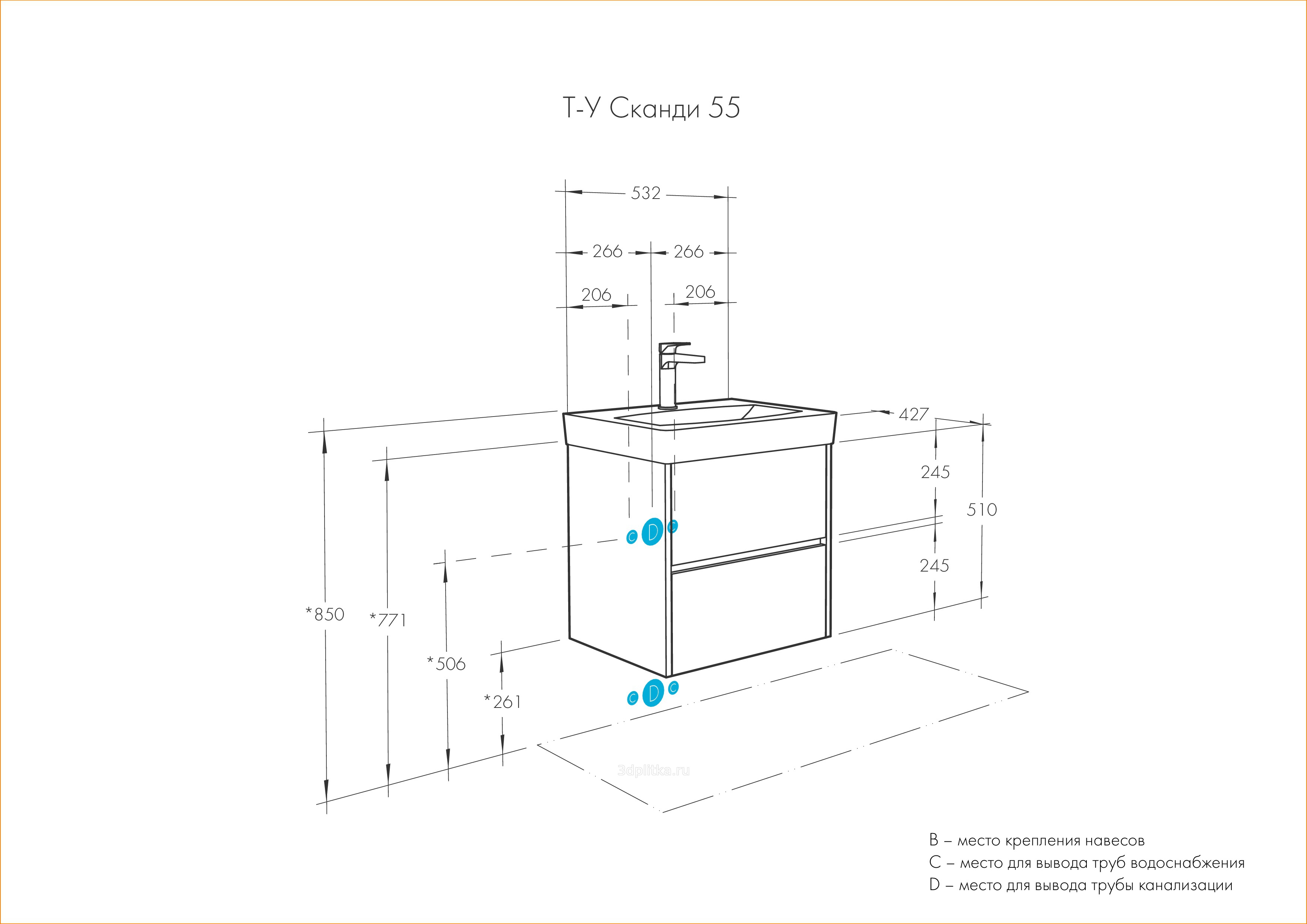 Т-У Сканди 55

532

266 266

206 206

427

245

510

245

*850

*771

*506

*261

C D C

C D C

3dplitka.ru

B – место крепления навесов
C – место для вывода труб водоснабжения
D – место для вывода трубы канализации