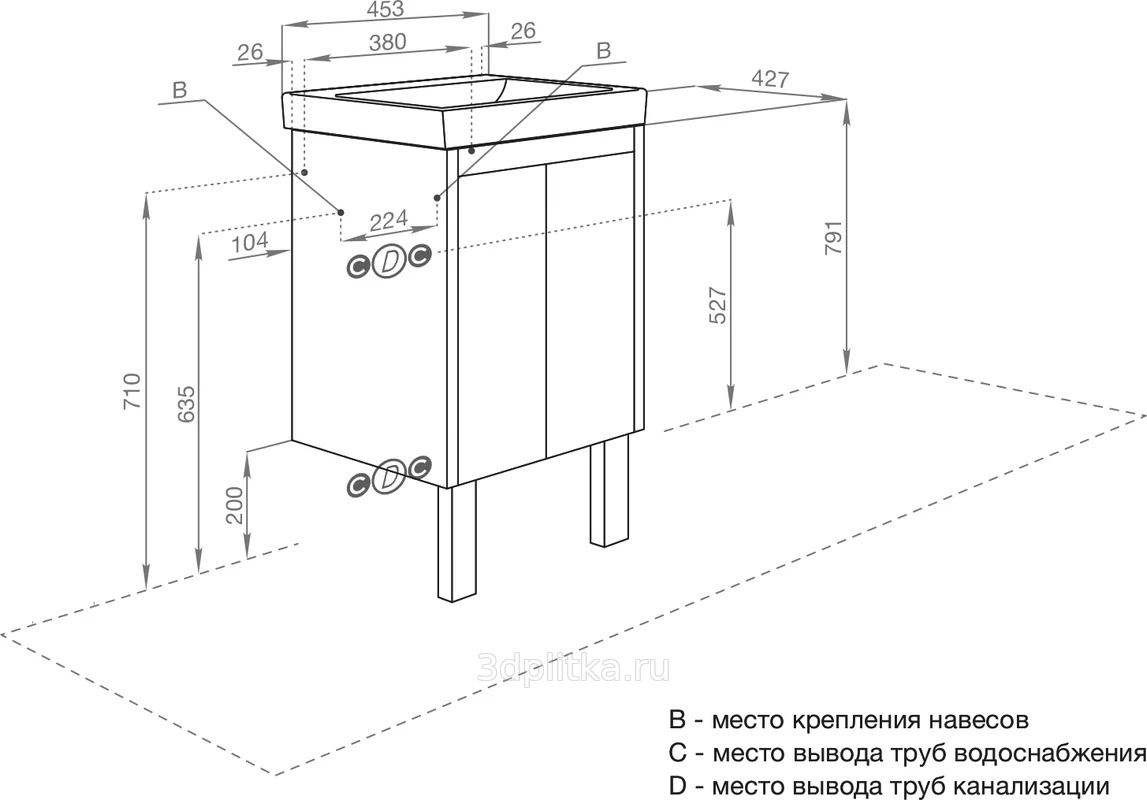 453
26
380
26
B
B
427
224
104
C D C
791
527
710
635
200
C D C
3dplitka.ru
B - место крепления навесов
C - место вывода труб водоснабжения
D - место вывода труб канализации