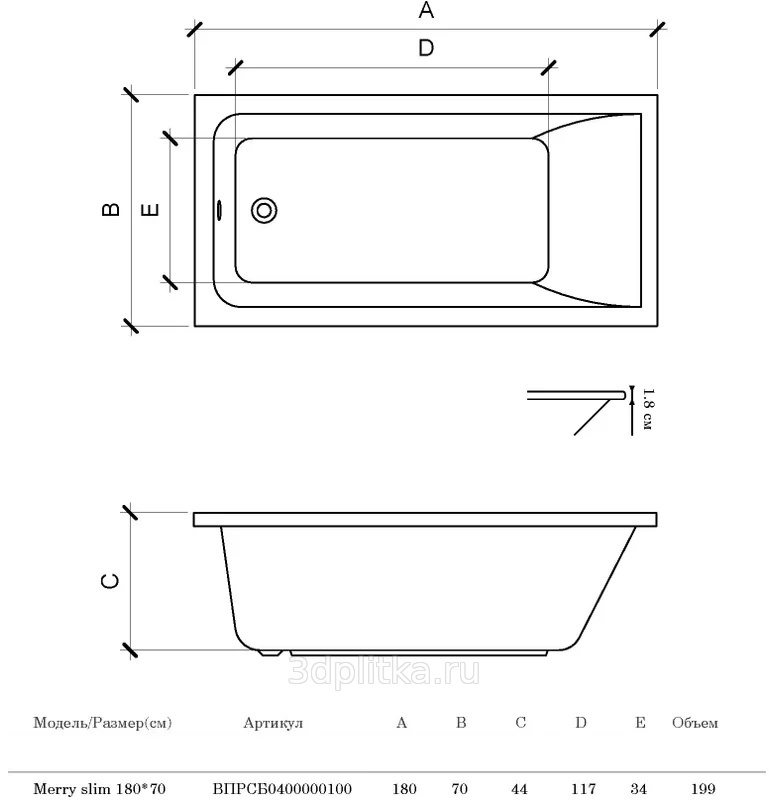 A

D

B

E

1.8 см

C

3dplitka.ru

| Модель/Размер(см) | Артикул | A | B | C | D | E | Объем |
|---|---|---|---|---|---|---|---|
| Merry slim 180*70 | ВПРСБ0400000100 | 180 | 70 | 44 | 117 | 34 | 199 |