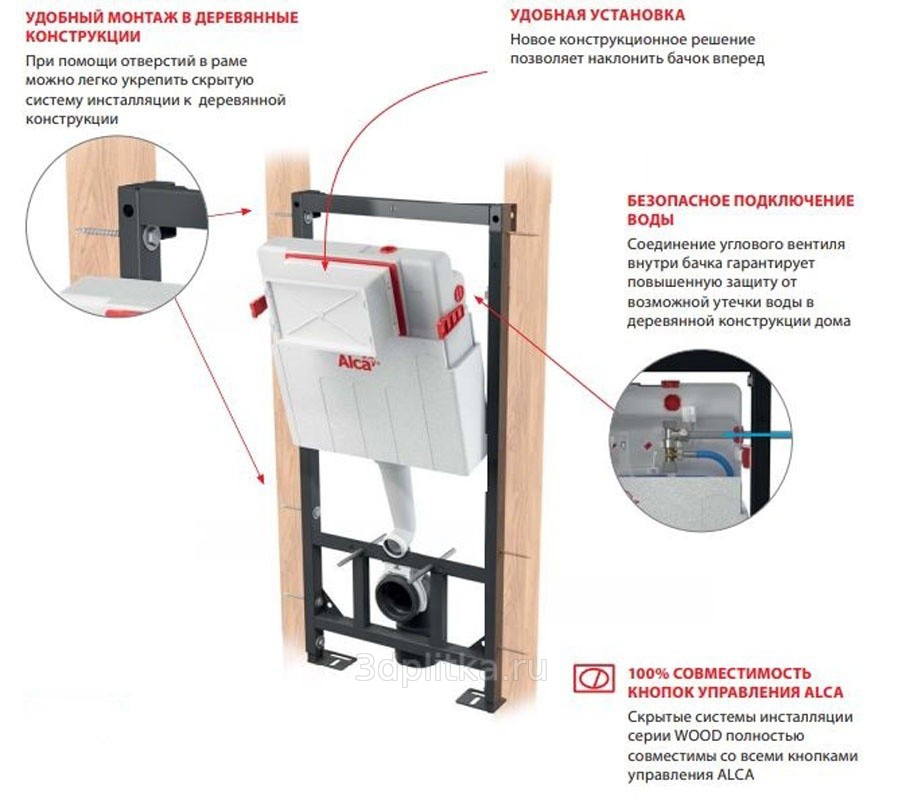 УДОБНЫЙ МОНТАЖ В ДЕРЕВЯННЫЕ КОНСТРУКЦИИ

При помощи отверстий в раме можно легко укрепить скрытую систему инсталляции к деревянной конструкции

УДОБНАЯ УСТАНОВКА

Новое конструкционное решение позволяет наклонить бачок вперед

БЕЗОПАСНОЕ ПОДКЛЮЧЕНИЕ ВОДЫ

Соединение углового вентиля внутри бачка гарантирует повышенную защиту от возможной утечки воды в деревянной конструкции дома

Alca

3dplitka.ru

100% СОВМЕСТИМОСТЬ КНОПОК УПРАВЛЕНИЯ ALCA

Скрытые системы инсталляции серии WOOD полностью совместимы со всеми кнопками управления ALCA