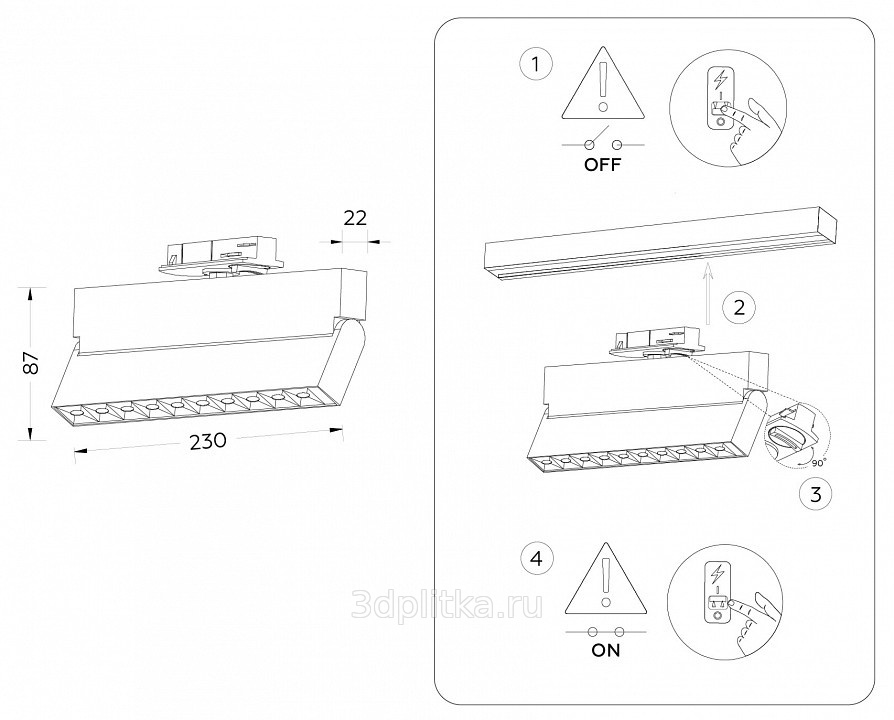 22

87

230

1

OFF

2

90°

3

4

ON

3dplitka.ru