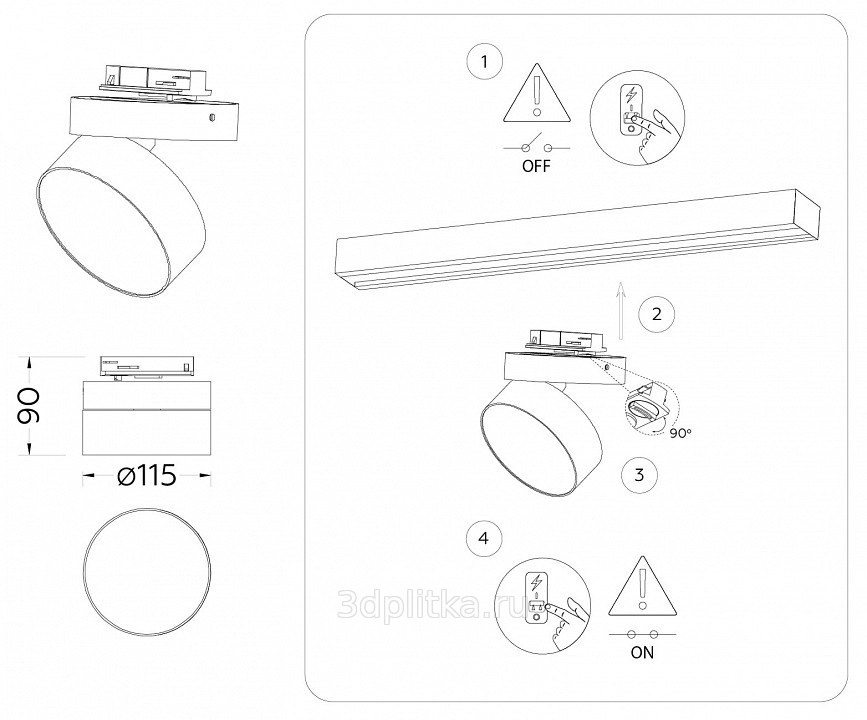 90
ø115
1
OFF
2
90°
3
4
3dplitka.ru
ON