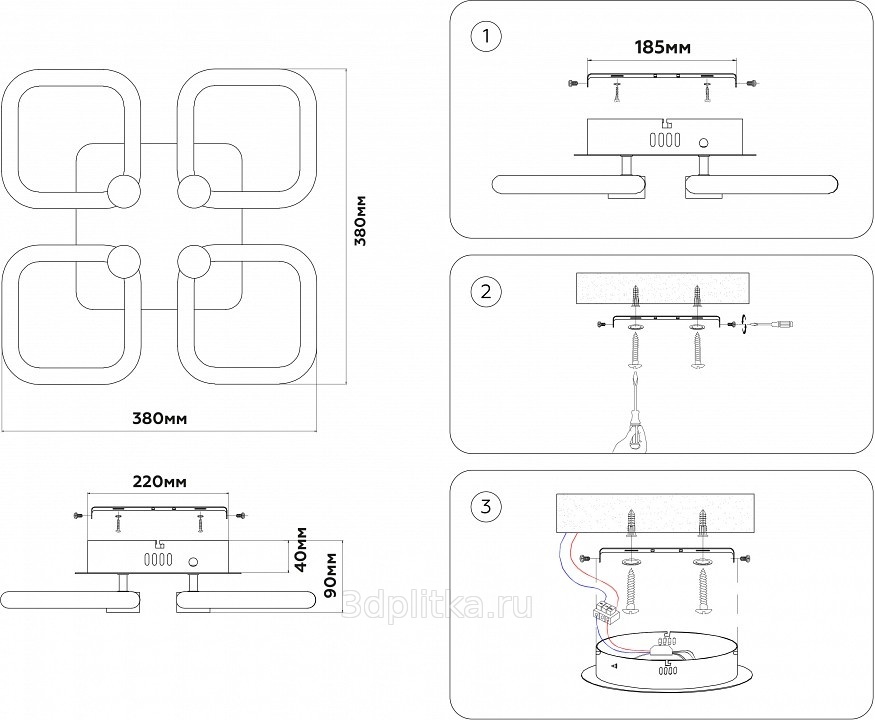 380мм

380мм

220мм

40мм

90мм

3dplitka.ru

1

185мм

2

3