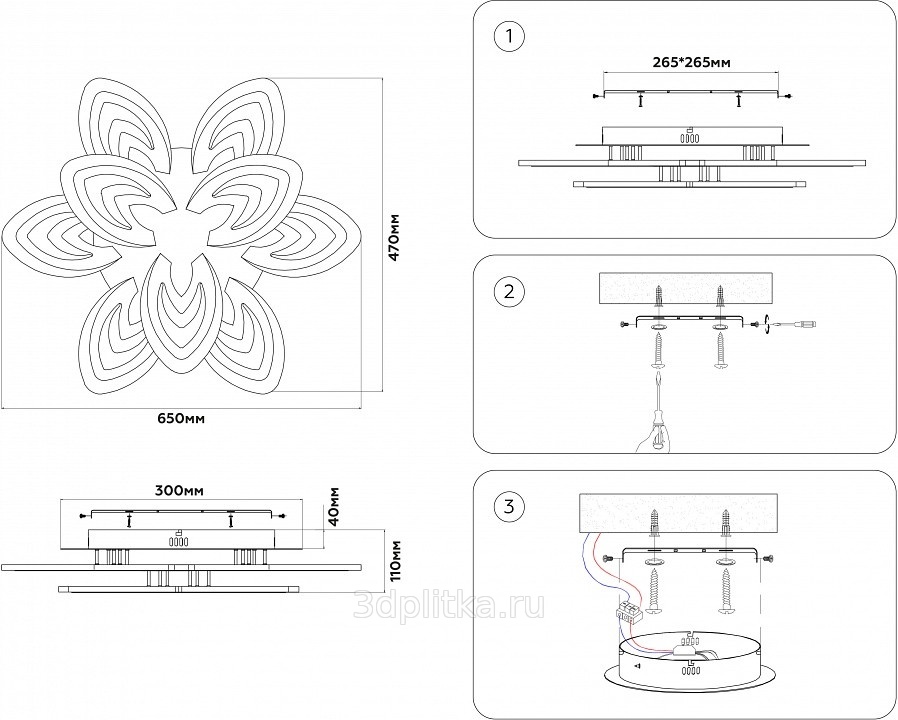 470мм

650мм

300мм

40мм

110мм

3dplitka.ru

1

265*265мм

2

3