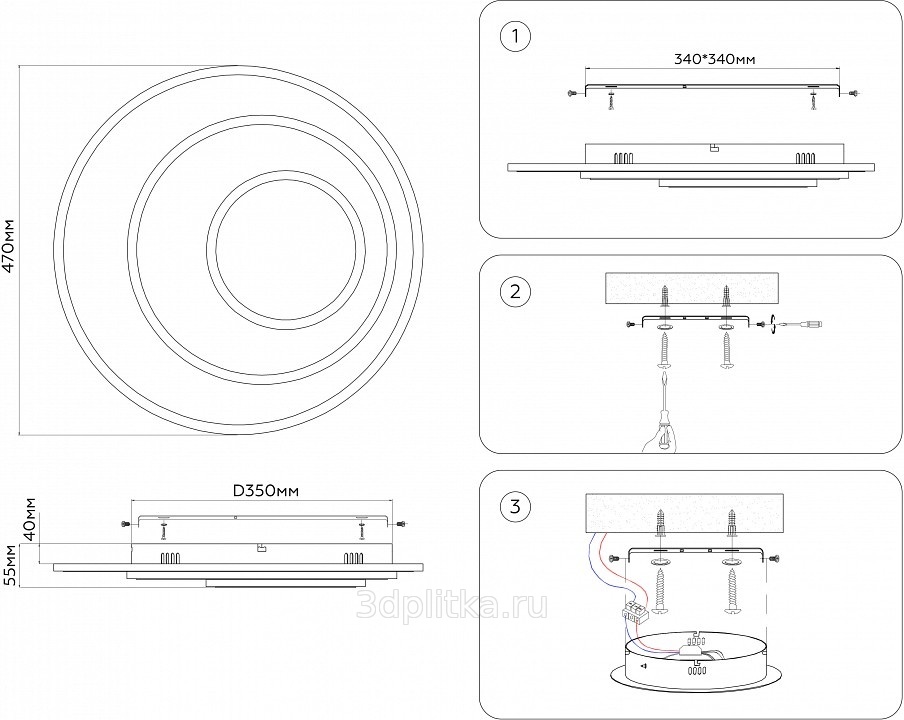 470мм

D350мм

40мм

55мм

3dplitka.ru

1

340*340мм

2

3