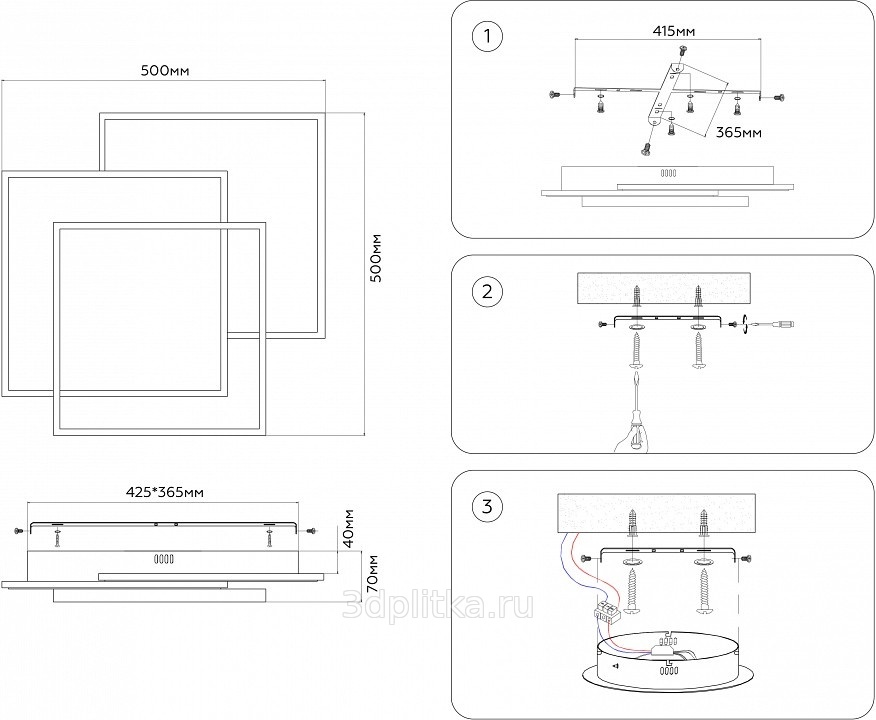 500мм

500мм

425*365мм

40мм

70мм

3dplitka.ru

1

415мм

365мм

2

3