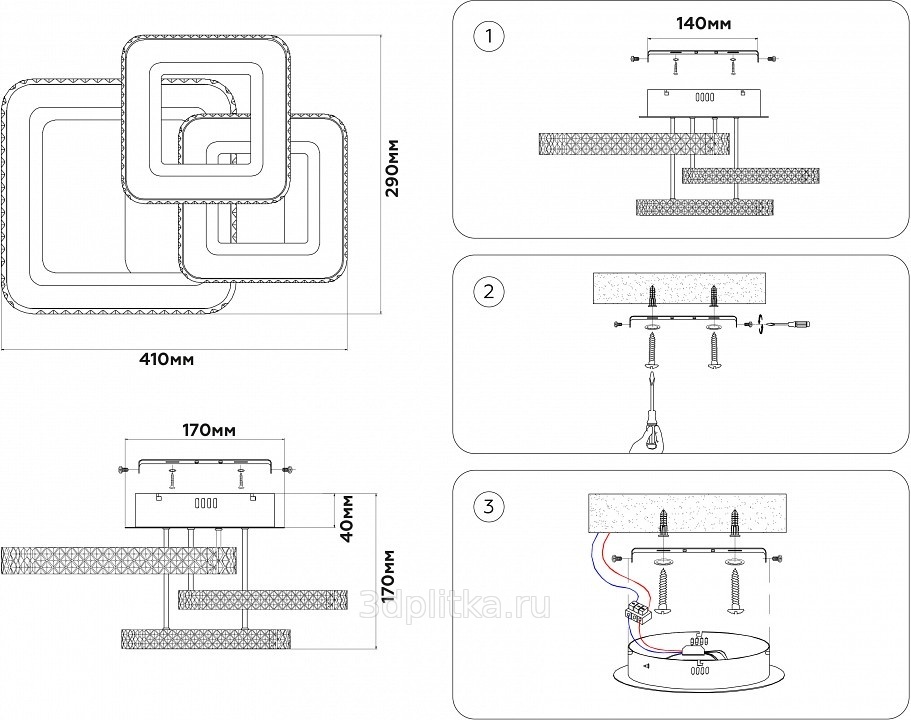 290мм

410мм

170мм

40мм

170мм

3dplitka.ru

1

140мм

2

3