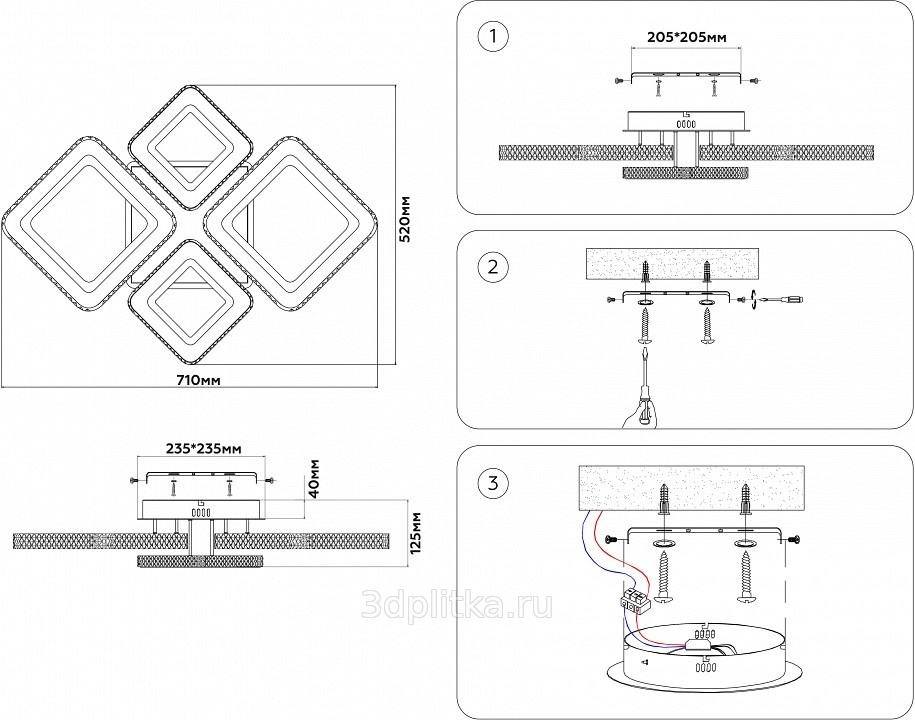 520мм

710мм

235*235мм

40мм

125мм

3dplitka.ru

1

205*205мм

2

3