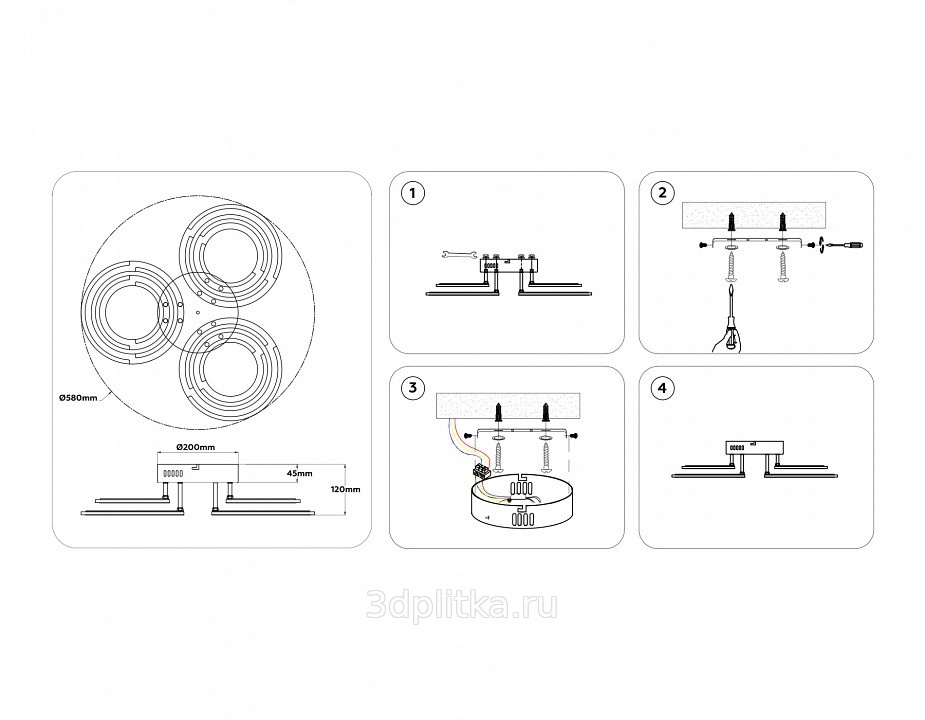 Ø580mm

Ø200mm

45mm

120mm

1

2

3

4

3dplitka.ru