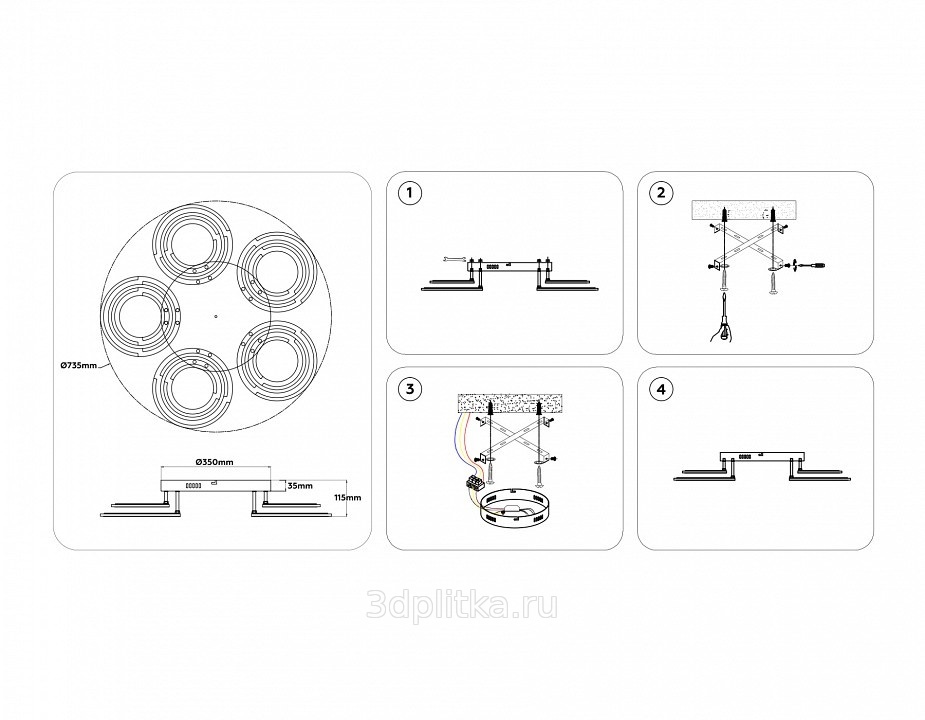 Ø735mm

Ø350mm

35mm

115mm

1

2

3

4

3dplitka.ru