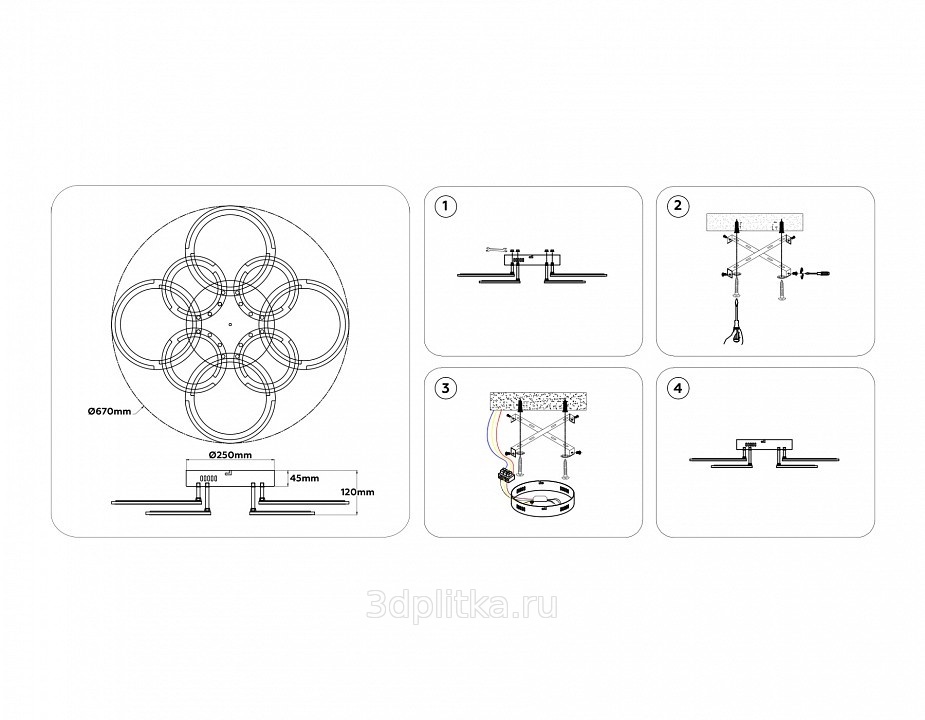 Ø670mm

Ø250mm

45mm

120mm

1

2

3

4

3dplitka.ru