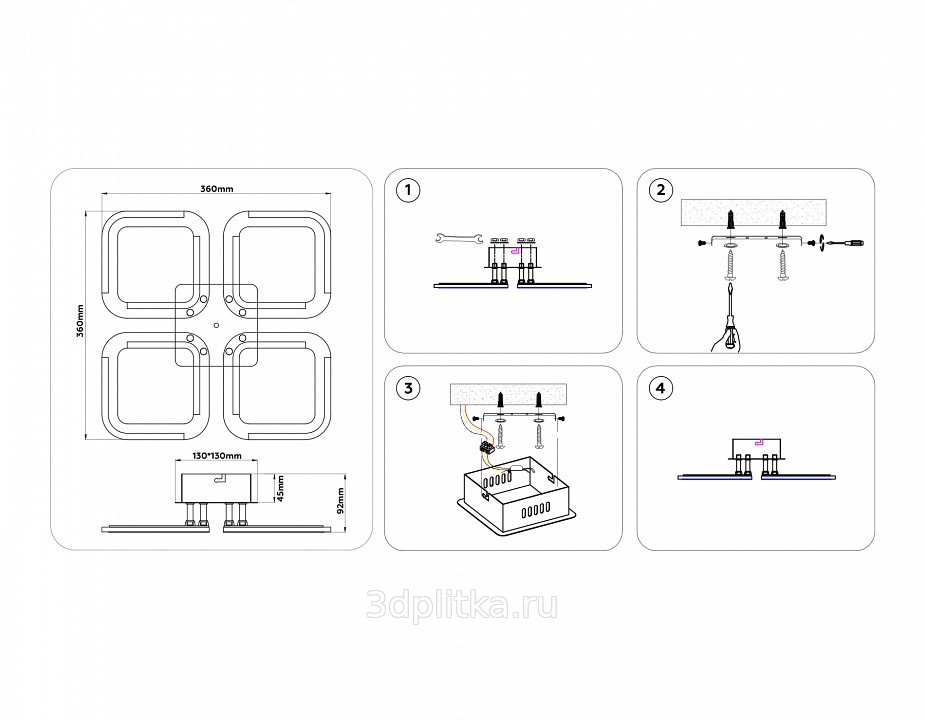 360mm

360mm

130*130mm

45mm

92mm

1

2

3

4

3dplitka.ru