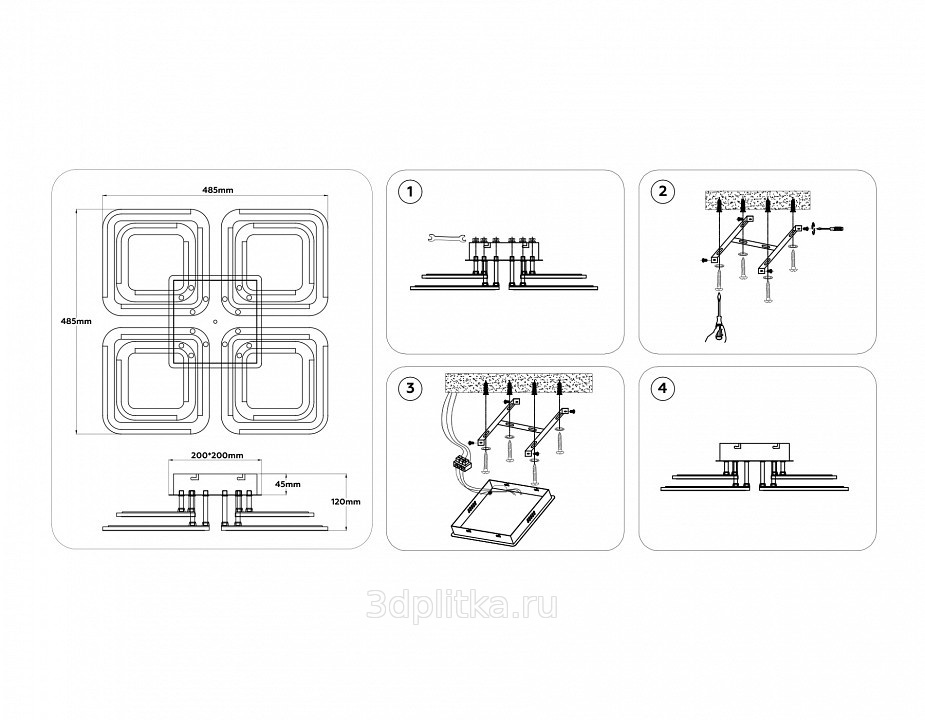 485mm

485mm

200*200mm

45mm

120mm

1

2

3

4

3dplitka.ru