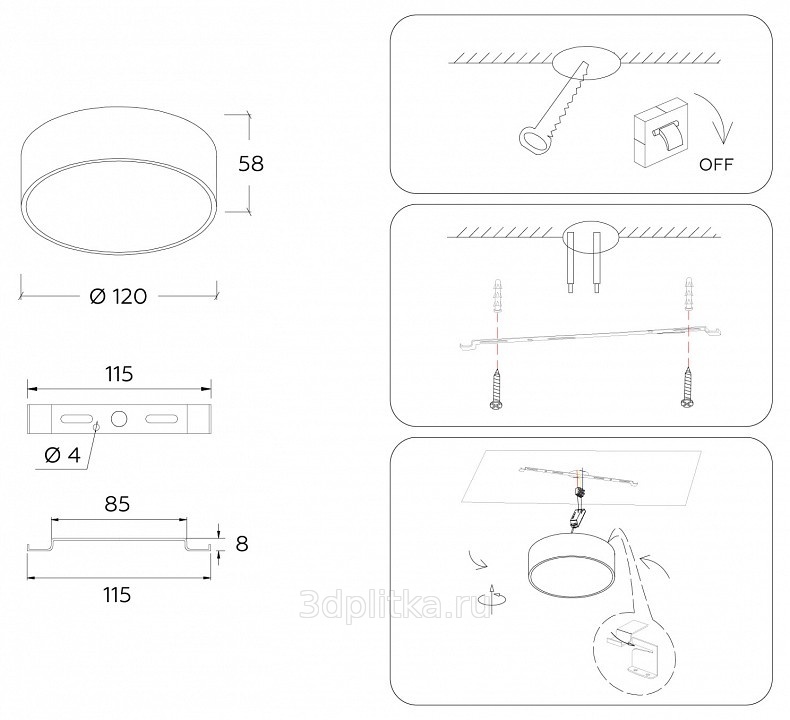 58

Ø 120

115

Ø 4

85

8

115

OFF

3dplitka.ru