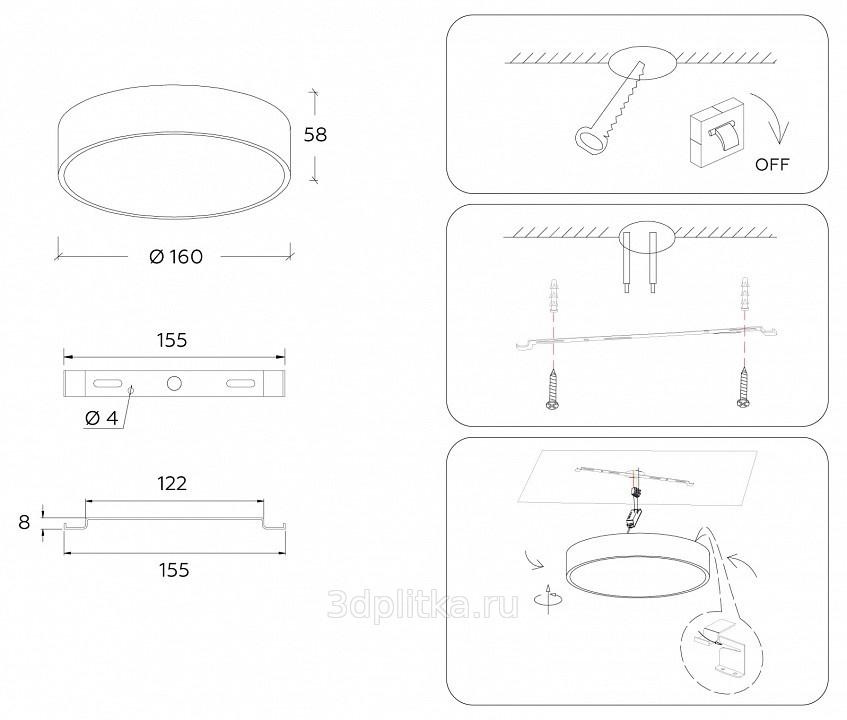 58

Ø 160

155

Ø 4

122

8

155

OFF

3dplitka.ru