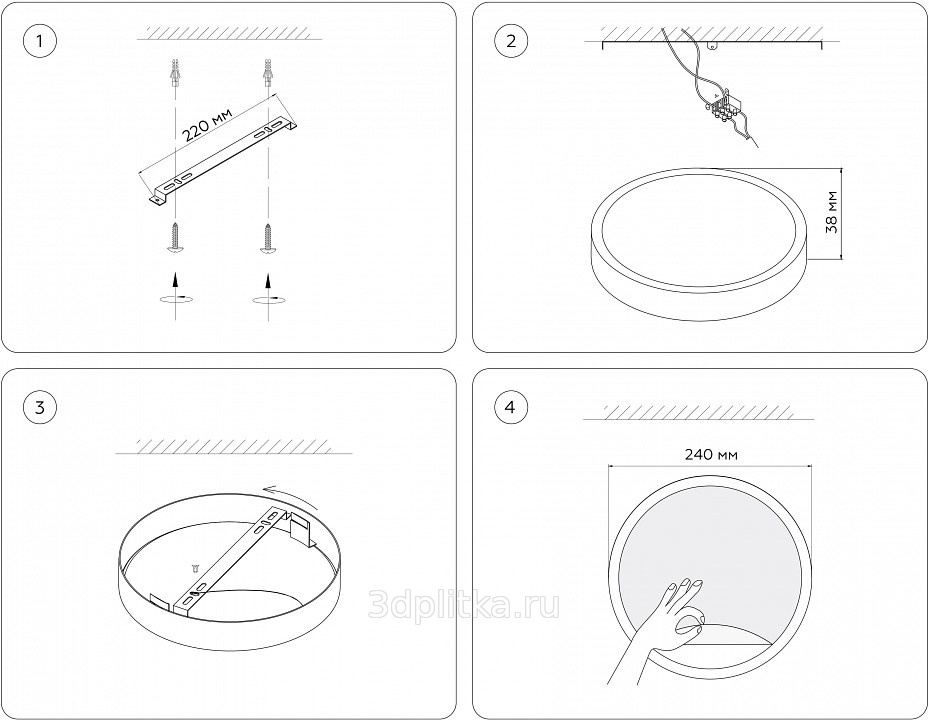 1

220 мм

2

38 мм

3

3dplitka.ru

4

240 мм