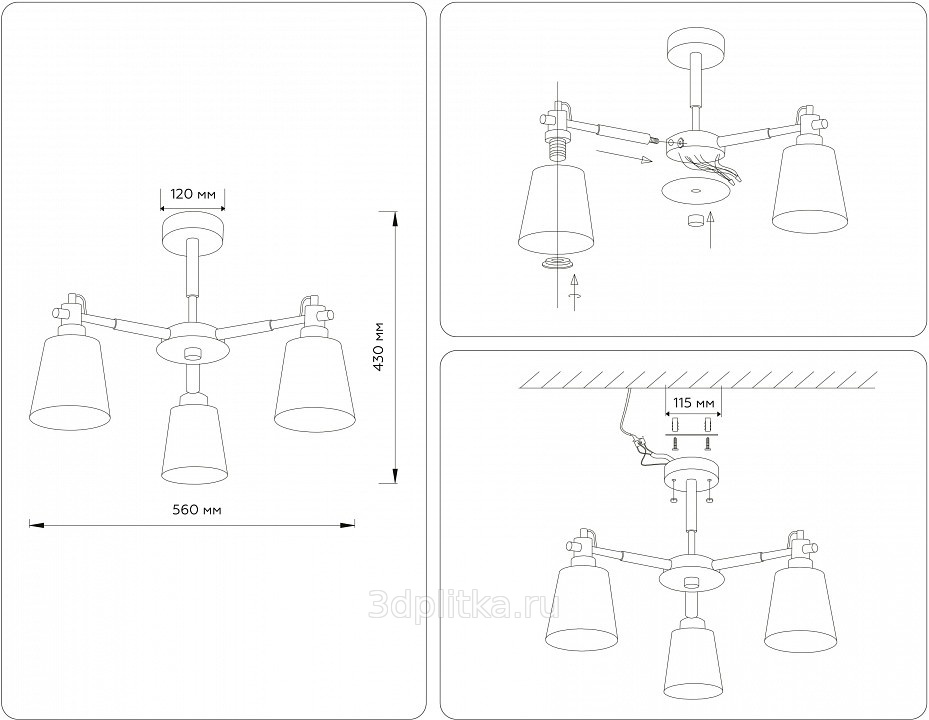 120 мм

430 мм

560 мм

115 мм

3dplitka.ru