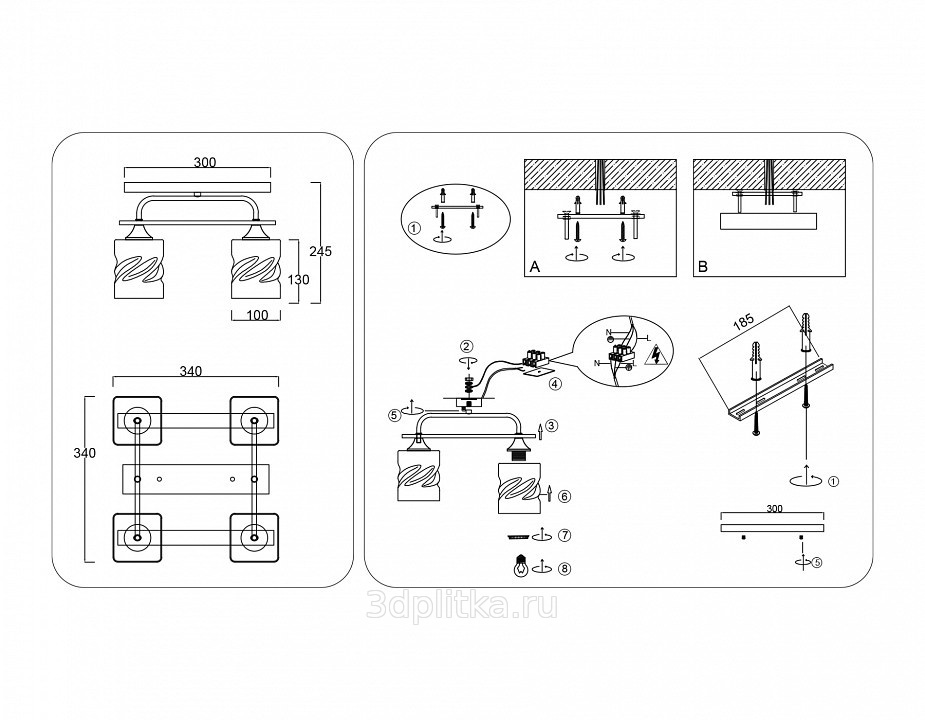 300

245

130

100

340

340

①

A

B

②

N

L

N

L

④

⑤

③

⑥

⑦

⑧

185

①

300

⑤

3dplitka.ru