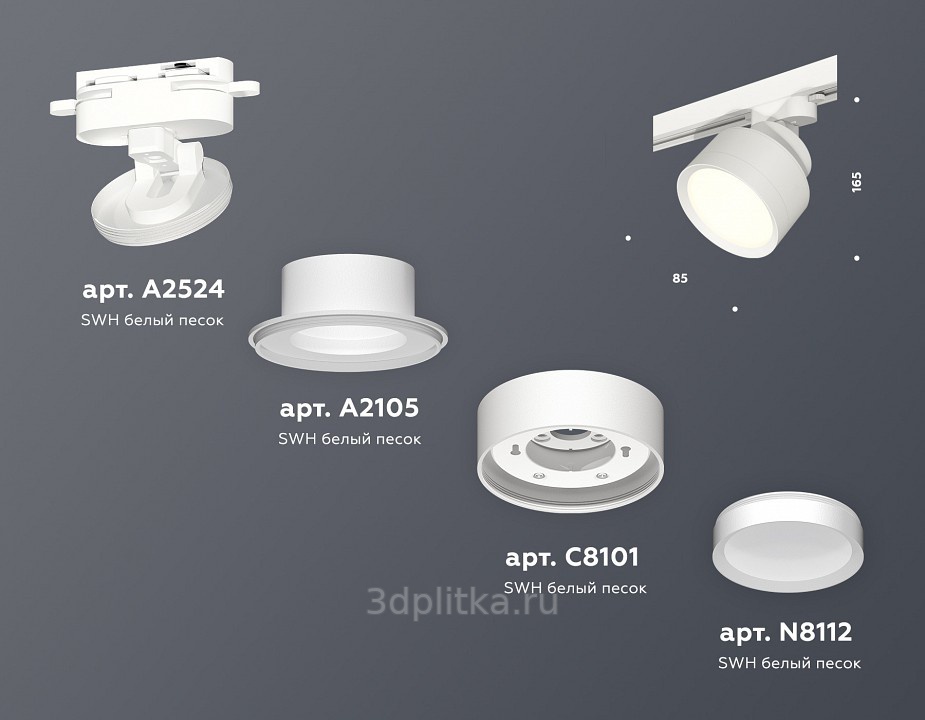 арт. A2524
SWH белый песок

арт. A2105
SWH белый песок

арт. C8101
SWH белый песок

арт. N8112
SWH белый песок

165

85

3dplitka.ru