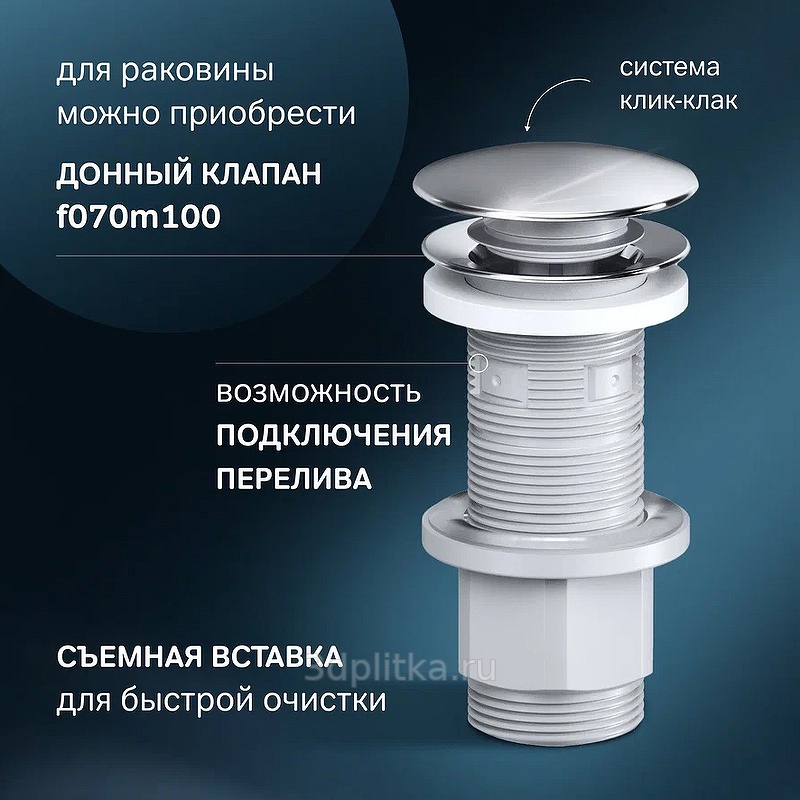 для раковины
можно приобрести

ДОННЫЙ КЛАПАН
f070m100

система
клик-клак

возможность
ПОДКЛЮЧЕНИЯ
ПЕРЕЛИВА

СЪЕМНАЯ ВСТАВКА
для быстрой очистки

3dplitka.ru