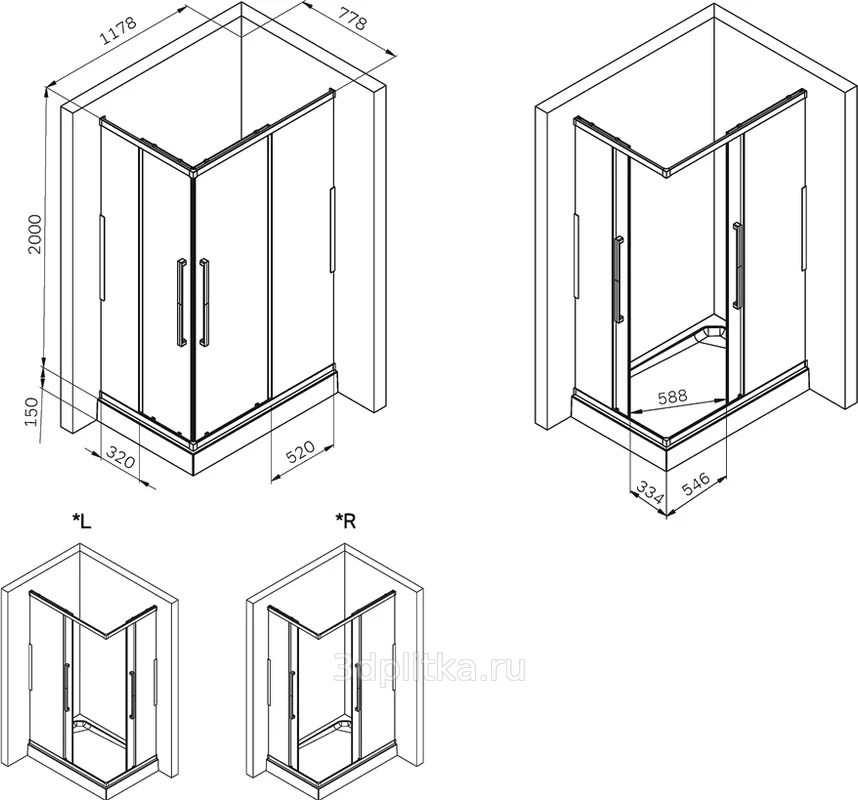 1178
778
2000
150
320
520
588
334
546
*L
*R
3dplitka.ru