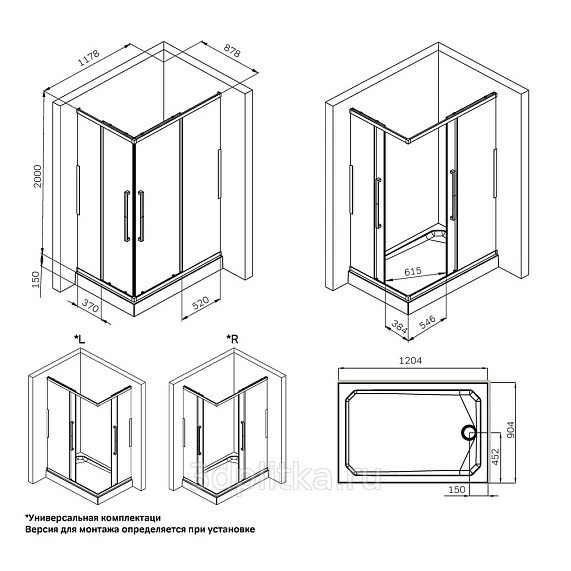 1178
878
2000
150
370
520
615
384
546
*L
*R
1204
904
452
150
adplitka.ru
*Универсальная комплектаци
Версия для монтажа определяется при установке