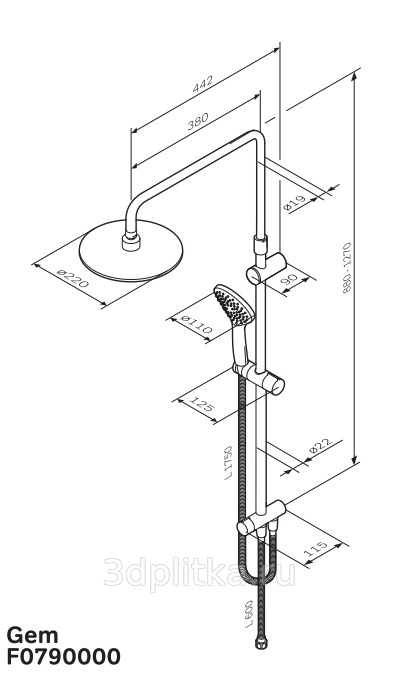 442
380
ø19
880 - 1270
ø220
90
ø110
125
L 1750
ø22
115
3dplitka.ru
L 600
Gem
F0790000