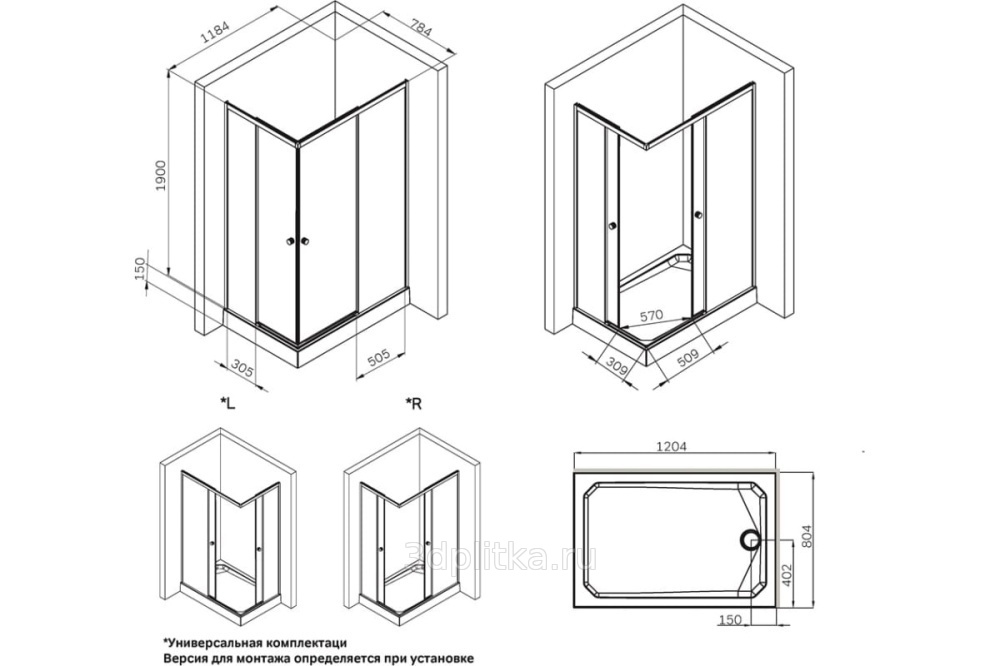 1184
784
1900
150
305
505
570
309
509
*L
*R
1204
804
402
150
3dplitka.ru
*Универсальная комплектаци
Версия для монтажа определяется при установке