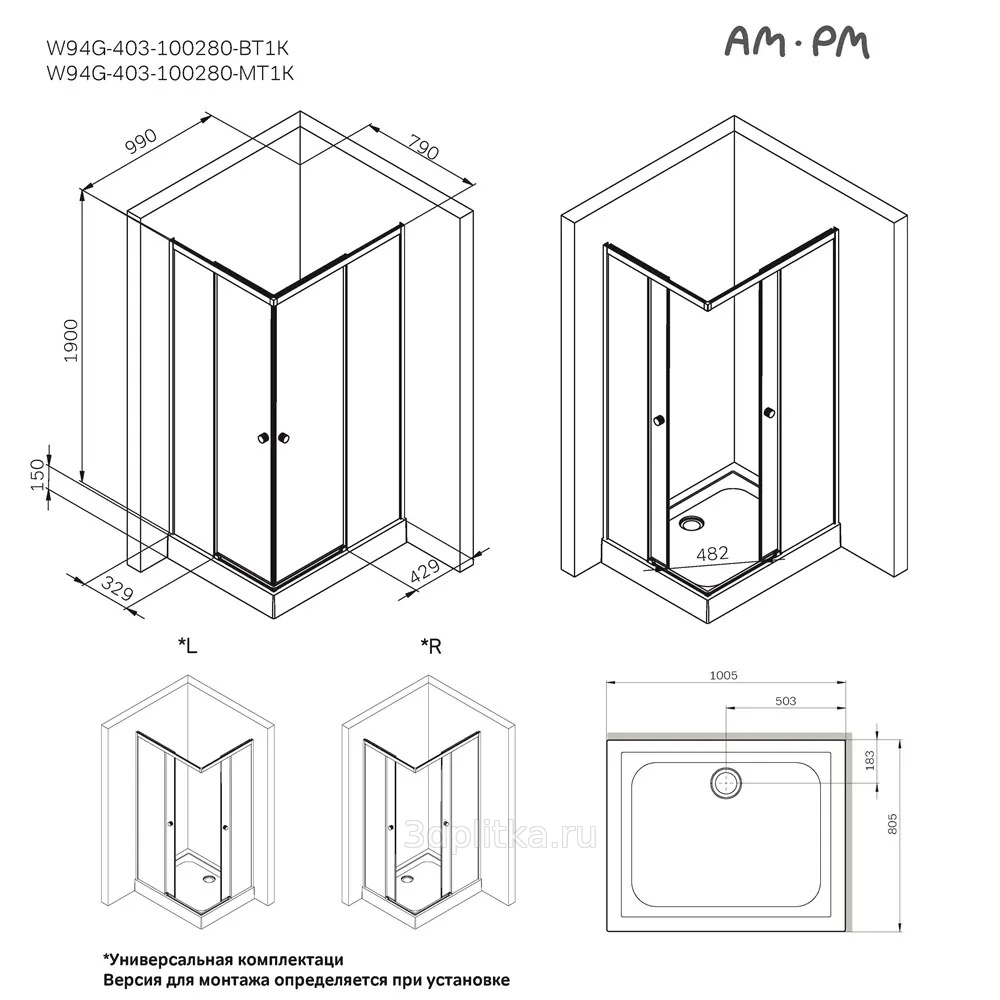 W94G-403-100280-BT1K
W94G-403-100280-MT1K

AM·PM

990
790
1900
150
329
429

482

*L

*R

1005
503
183
805

3dplitka.ru

*Универсальная комплектаци
Версия для монтажа определяется при установке