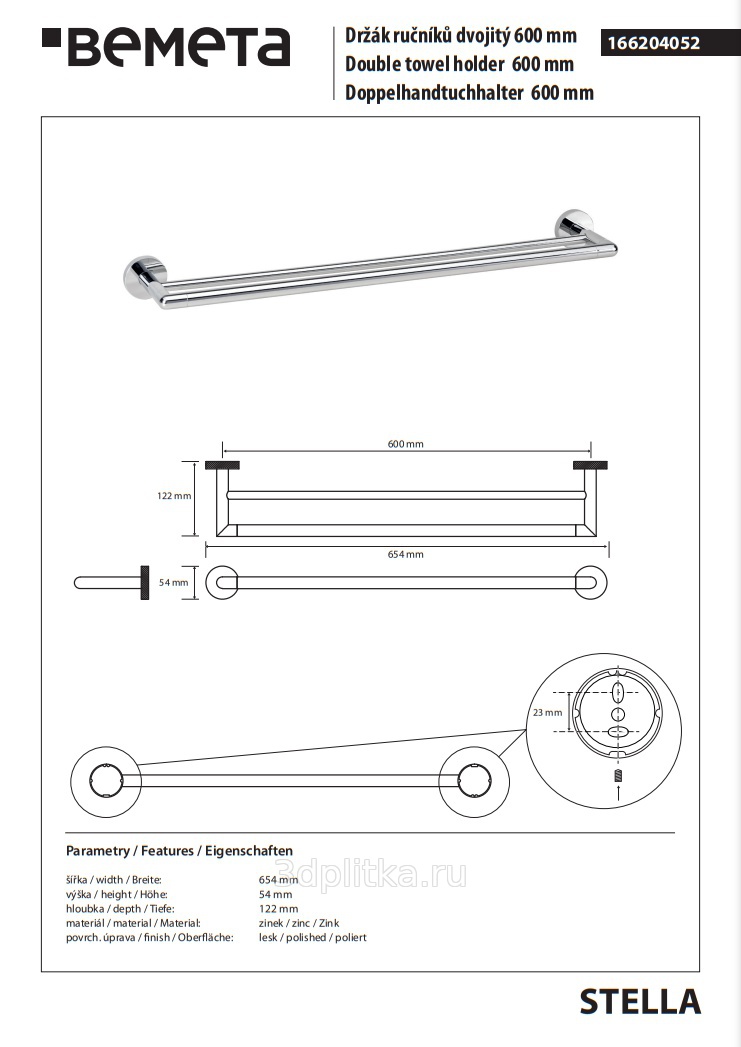 BEMETA

Držák ručníků dvojitý 600 mm
Double towel holder 600 mm
Doppelhandtuchhalter 600 mm

166204052

600 mm

122 mm

654 mm

54 mm

23 mm

Parametry / Features / Eigenschaften

3dplitka.ru

| | |
|---|---|
| šířka / width / Breite: | 654 mm |
| výška / height / Höhe: | 54 mm |
| hloubka / depth / Tiefe: | 122 mm |
| materiál / material / Material: | zinek / zinc / Zink |
| povrch. úprava / finish / Oberfläche: | lesk / polished / poliert |

STELLA