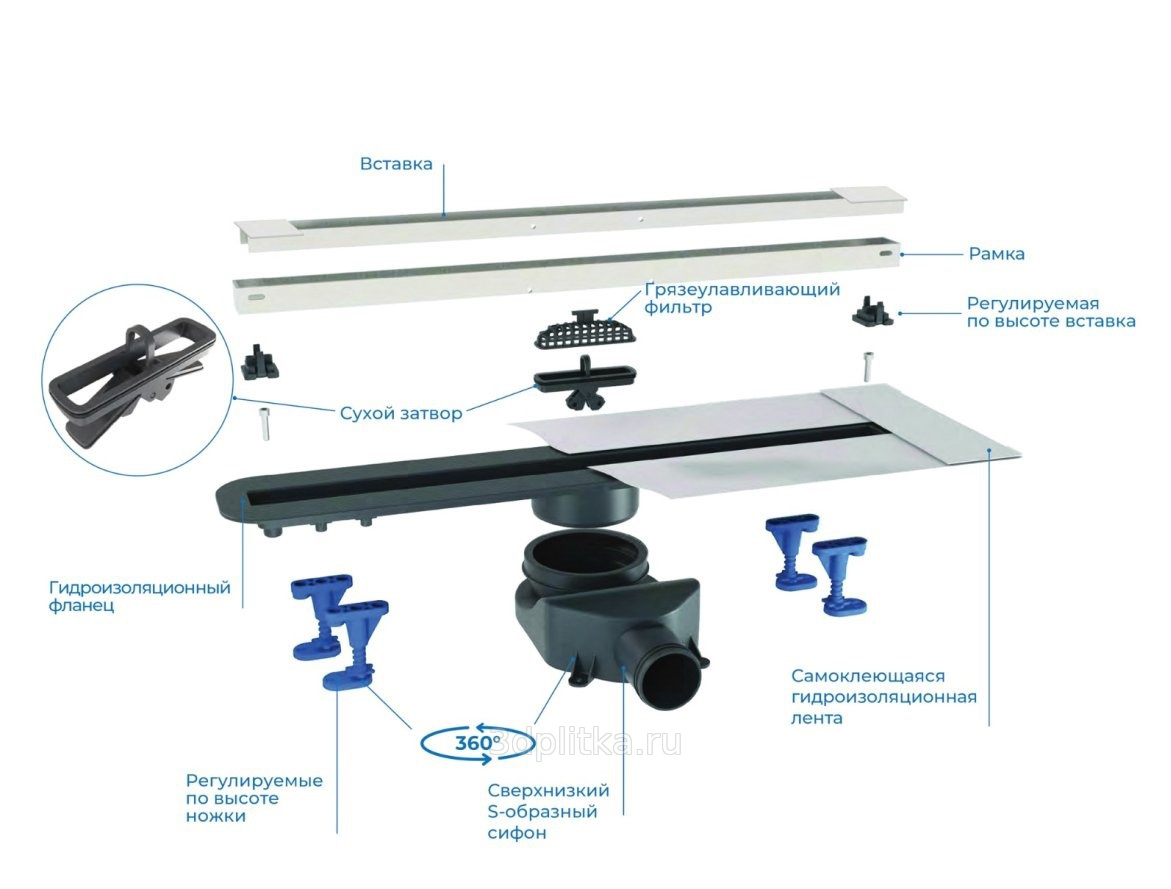 Вставка

Рамка

Грязеулавливающий фильтр

Регулируемая по высоте вставка

Сухой затвор

Гидроизоляционный фланец

Самоклеющаяся гидроизоляционная лента

360°

3dplitka.ru

Регулируемые по высоте ножки

Сверхнизкий S-образный сифон