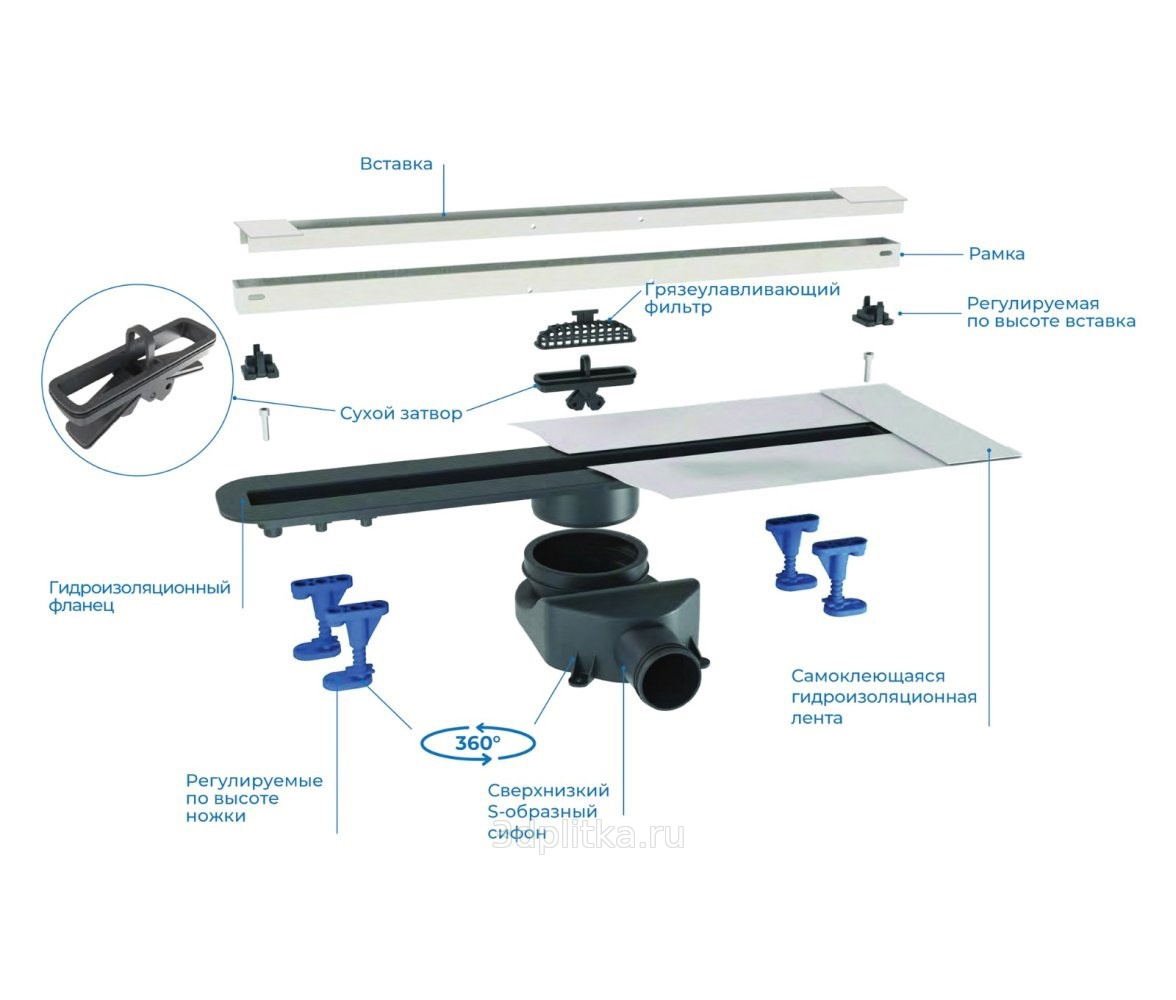 Вставка

Рамка

Грязеулавливающий фильтр

Регулируемая по высоте вставка

Сухой затвор

Гидроизоляционный фланец

Самоклеющаяся гидроизоляционная лента

360°

Регулируемые по высоте ножки

Сверхнизкий S-образный сифон

3dplitka.ru