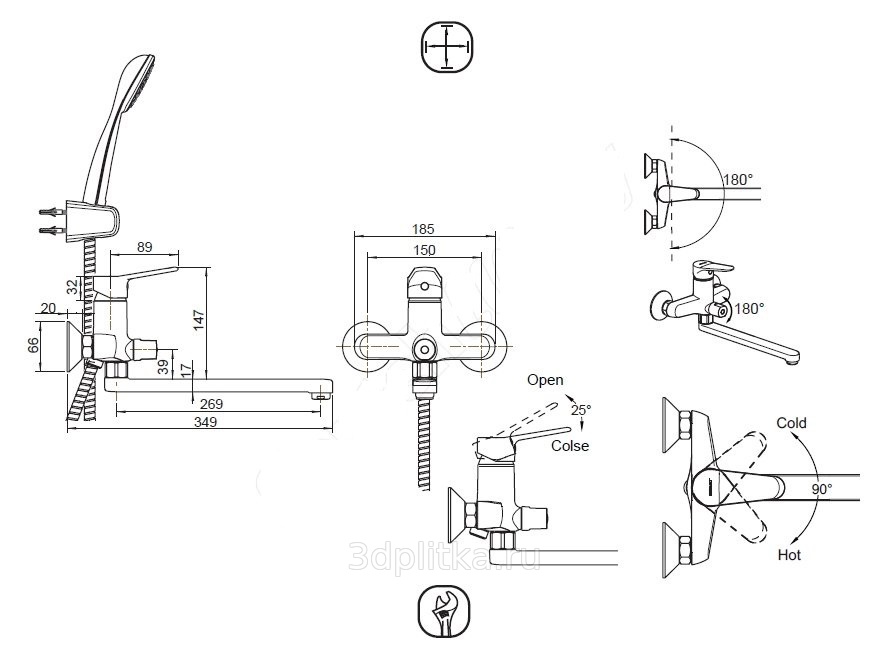 89
32
20
66
147
39
17
269
349
185
150
Open
25°
Colse
180°
180°
Cold
90°
Hot
3dplitka.ru