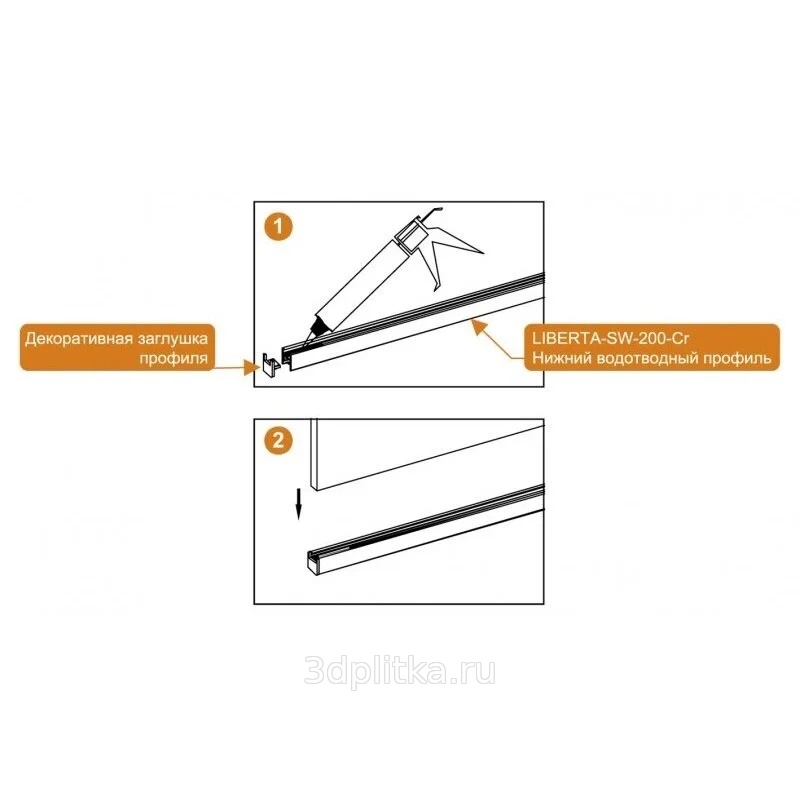 1

Декоративная заглушка профиля

LIBERTA-SW-200-Cr
Нижний водотводный профиль

2

3dplitka.ru