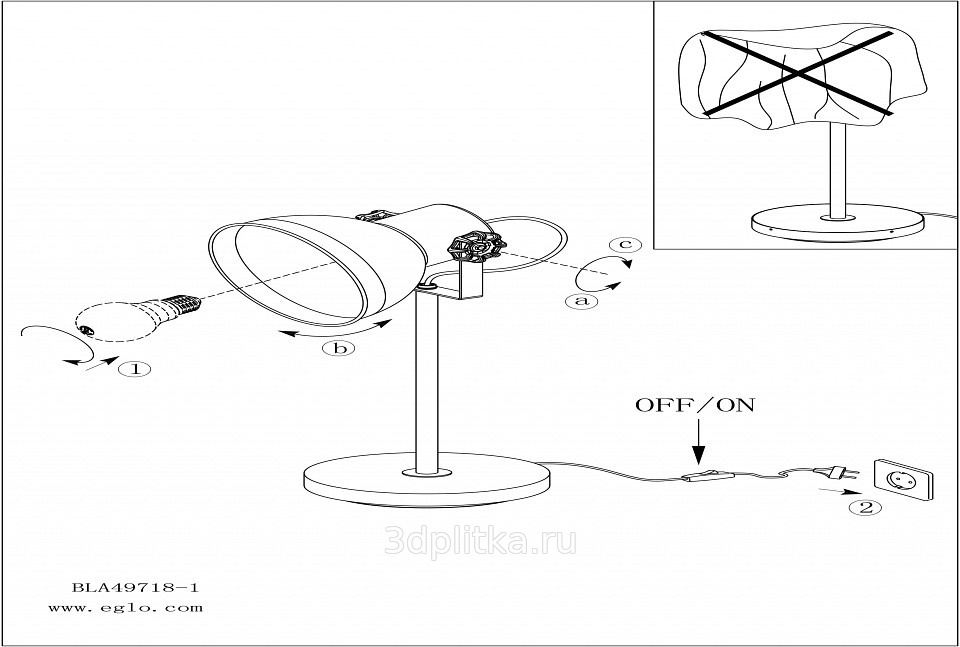 c
a
b
1
OFF/ON
2
3dplitka.ru
BLA49718-1
www.eglo.com