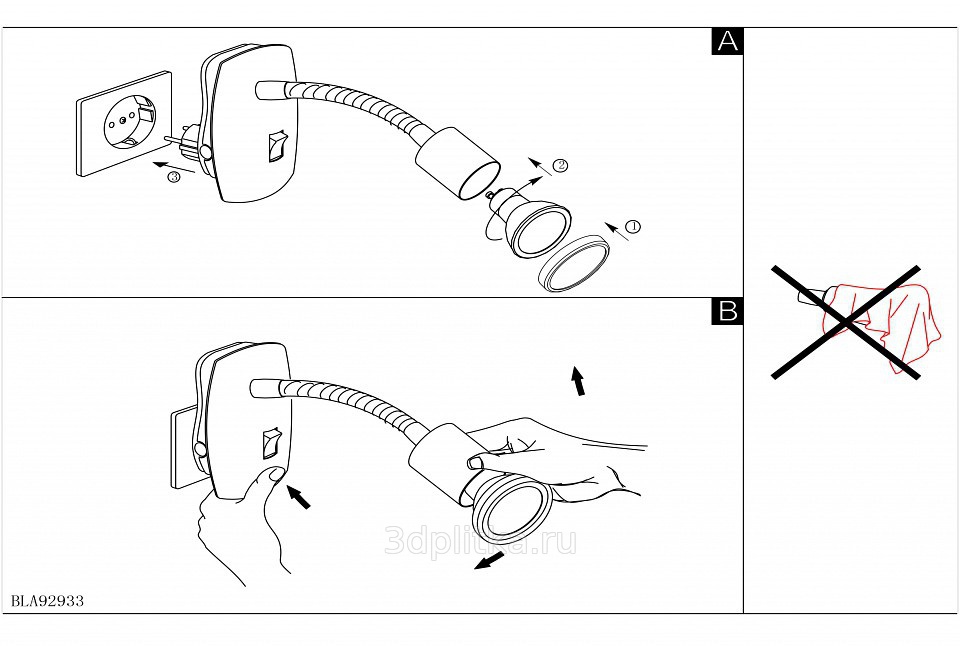 A

③

②

①

B

3dplitka.ru

BLA92933