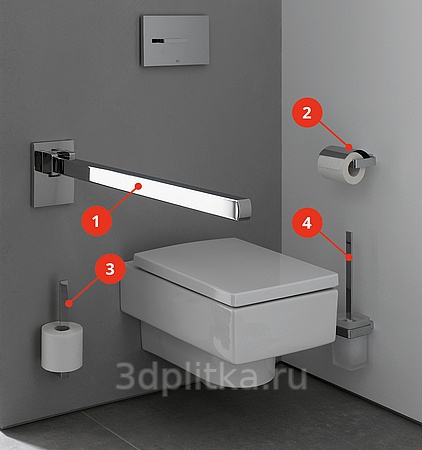 2

1

4

3

3dplitka.ru