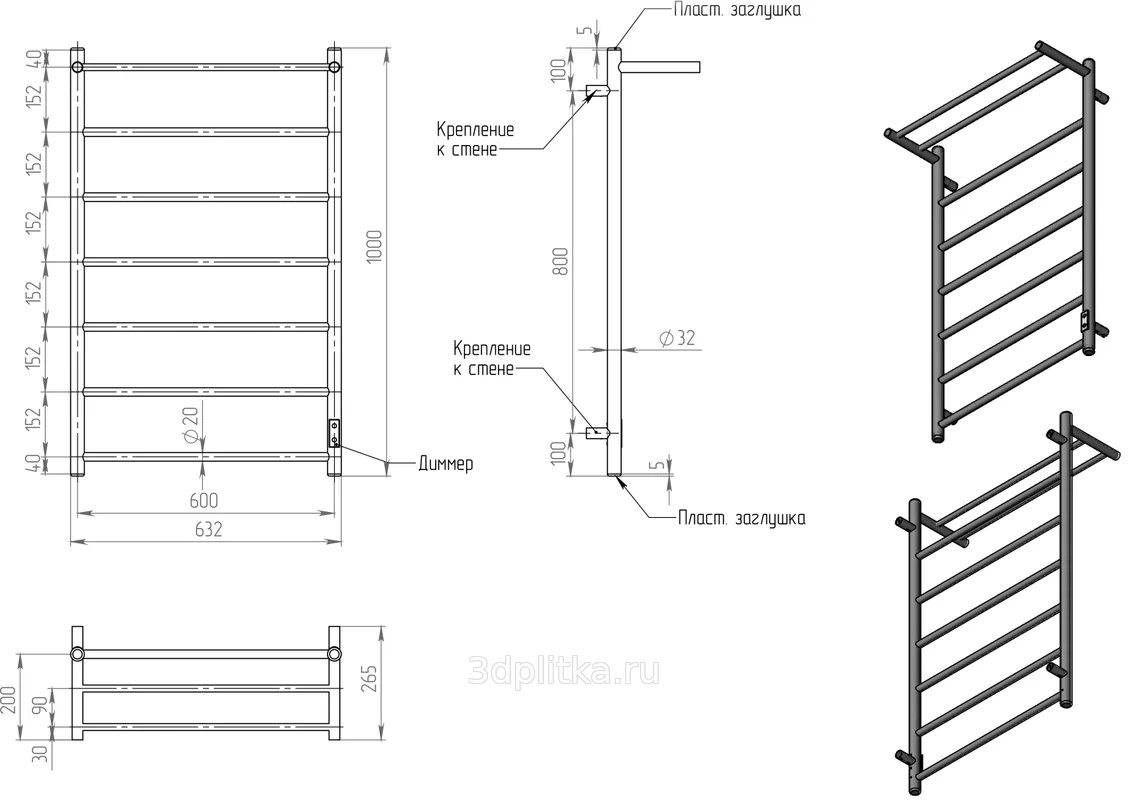 40
152
152
152
152
152
152
40
1000
$\varnothing 20$
Диммер
600
632

Пласт. заглушка
5
100
Крепление к стене
800
$\varnothing 32$
Крепление к стене
100
5
Пласт. заглушка

200
90
30
265

3dplitka.ru