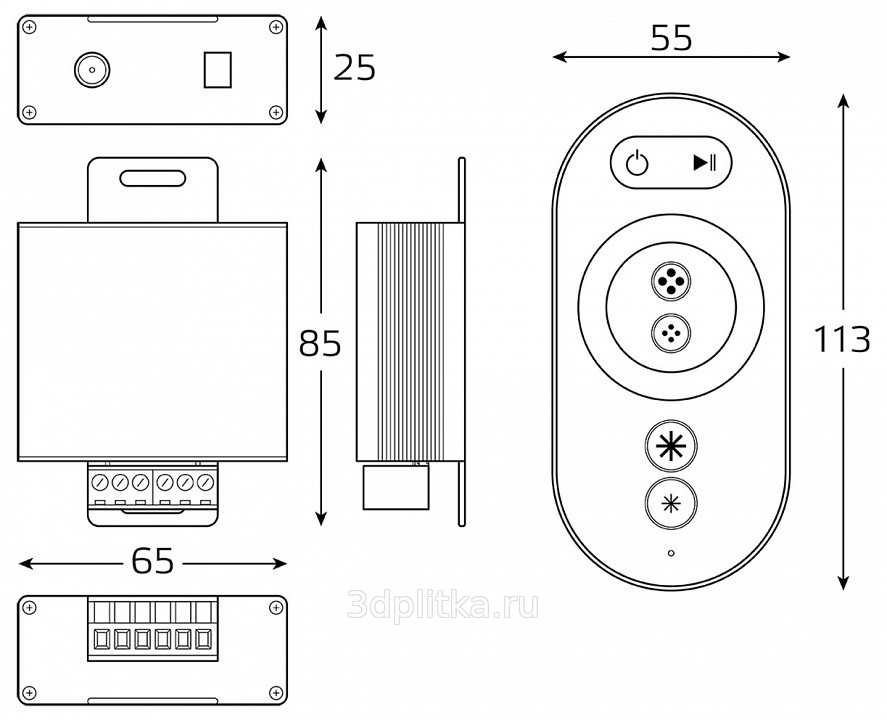 25

55

85

113

65

3dplitka.ru