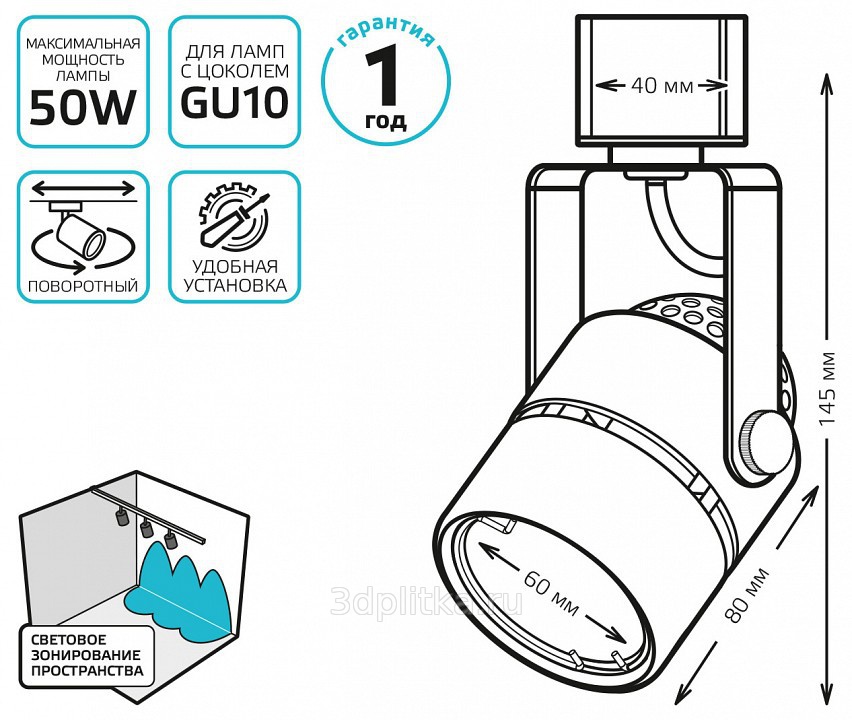 МАКСИМАЛЬНАЯ МОЩНОСТЬ ЛАМПЫ
50W

ДЛЯ ЛАМП С ЦОКОЛЕМ
GU10

гарантия
1
год

ПОВОРОТНЫЙ

УДОБНАЯ УСТАНОВКА

СВЕТОВОЕ ЗОНИРОВАНИЕ ПРОСТРАНСТВА

40 мм

145 мм

60 мм

80 мм

3dplitka.ru