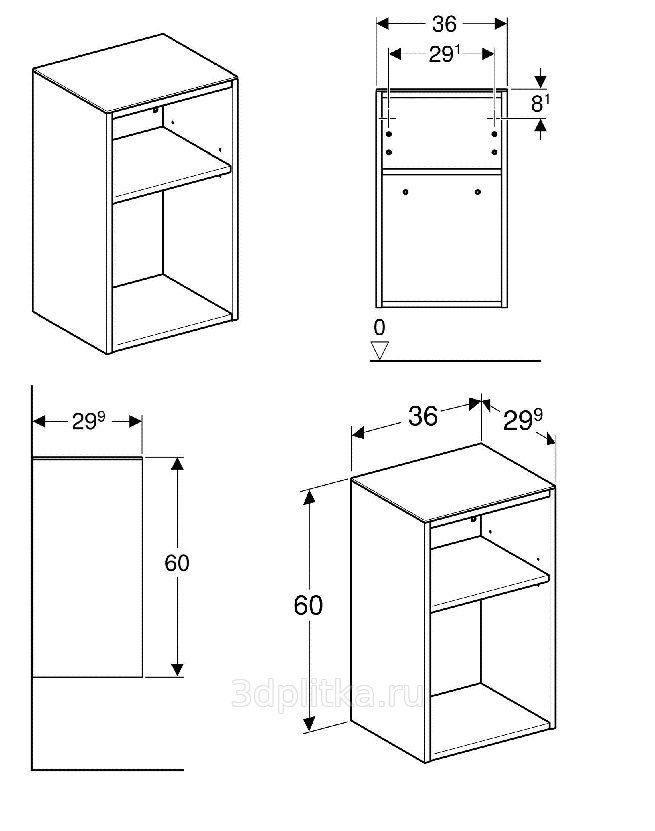 36

$29^1$

$8^1$

0

$29^9$

60

36

$29^9$

60

3dplitka.ru