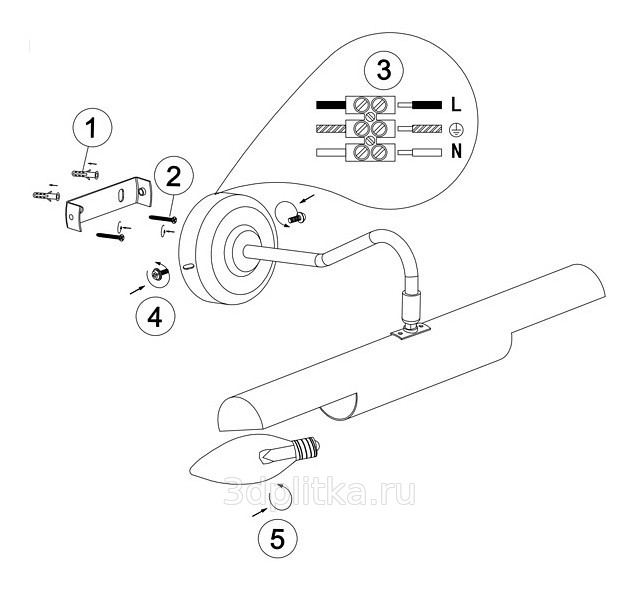 3
L
N
1
2
4
3dplitka.ru
5