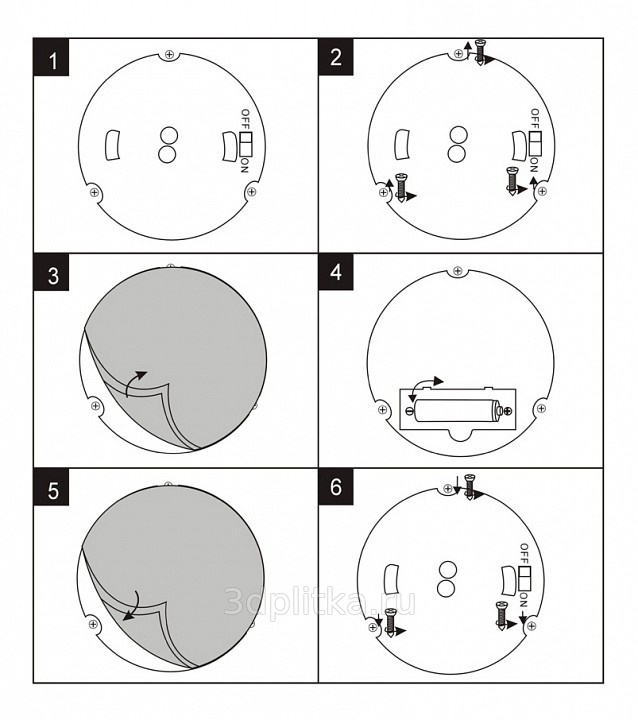 1

OFF
ON

2

OFF
ON

3

4

5

3dplitka.ru

6

OFF
ON