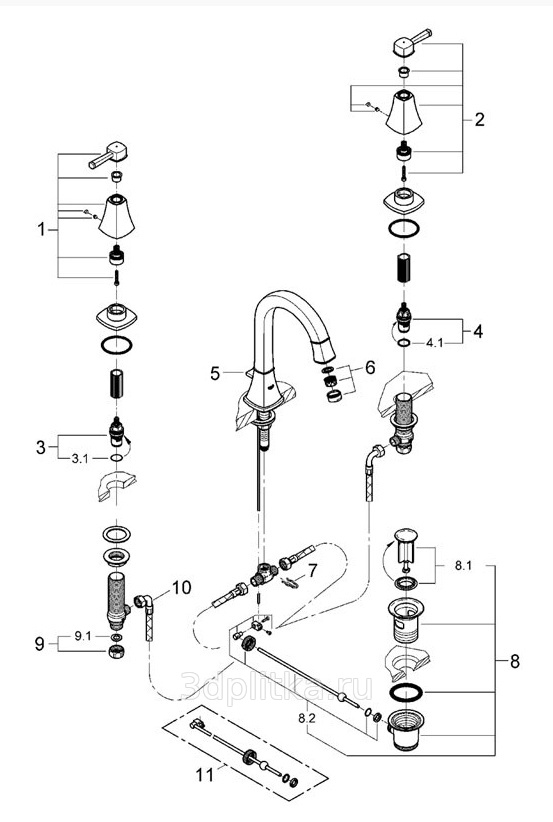 2
1
4
4.1
5
6
3
3.1
7
10
8.1
9
9.1
8
3dplitka.ru
8.2
11