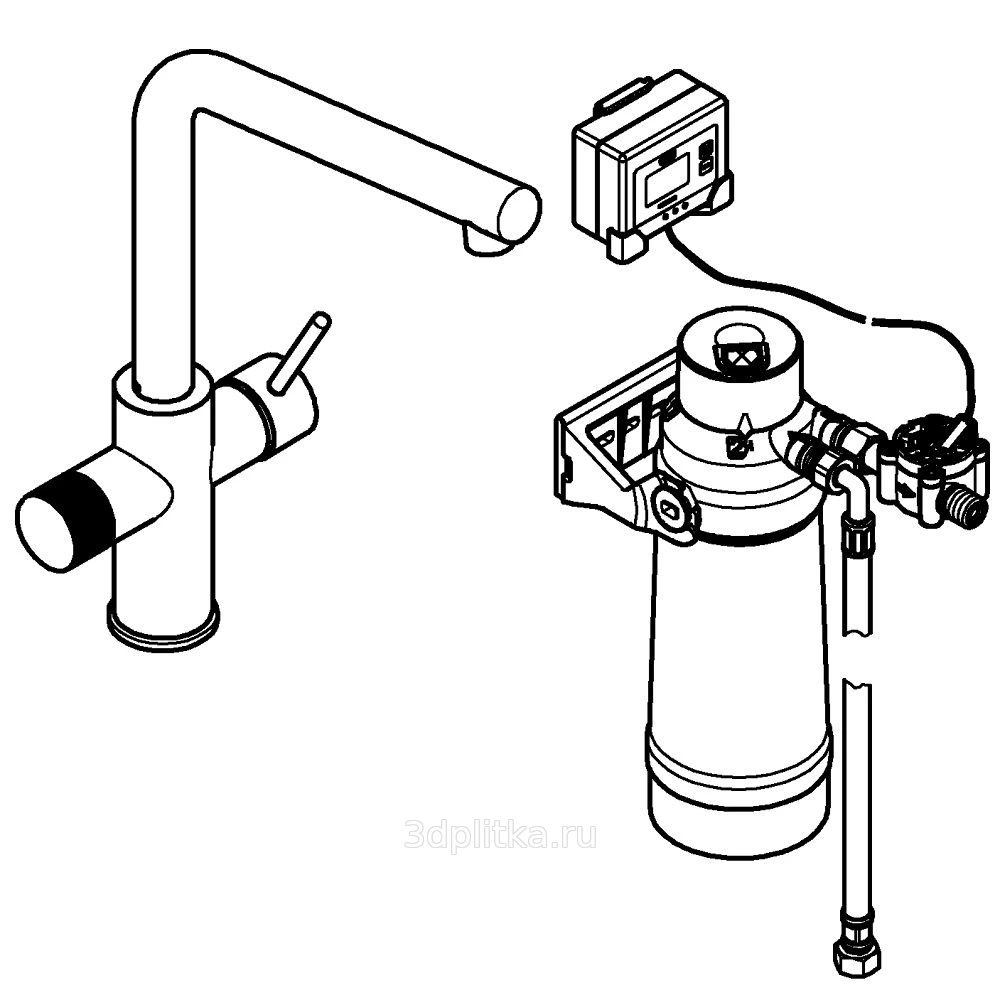 3dplitka.ru