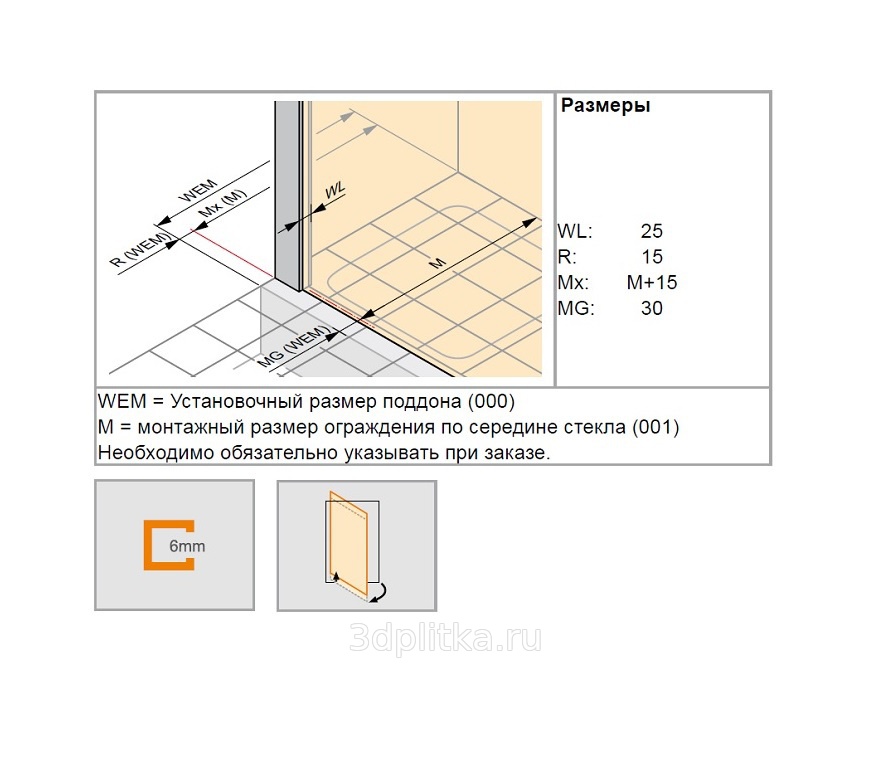 WEM
Mx (M)
R (WEM)
WL
M
MG (WEM)

Размеры

| | |
|---|---|
| WL: | 25 |
| R: | 15 |
| Mx: | M+15 |
| MG: | 30 |

WEM = Установочный размер поддона (000)
M = монтажный размер ограждения по середине стекла (001)
Необходимо обязательно указывать при заказе.

6mm

3dplitka.ru