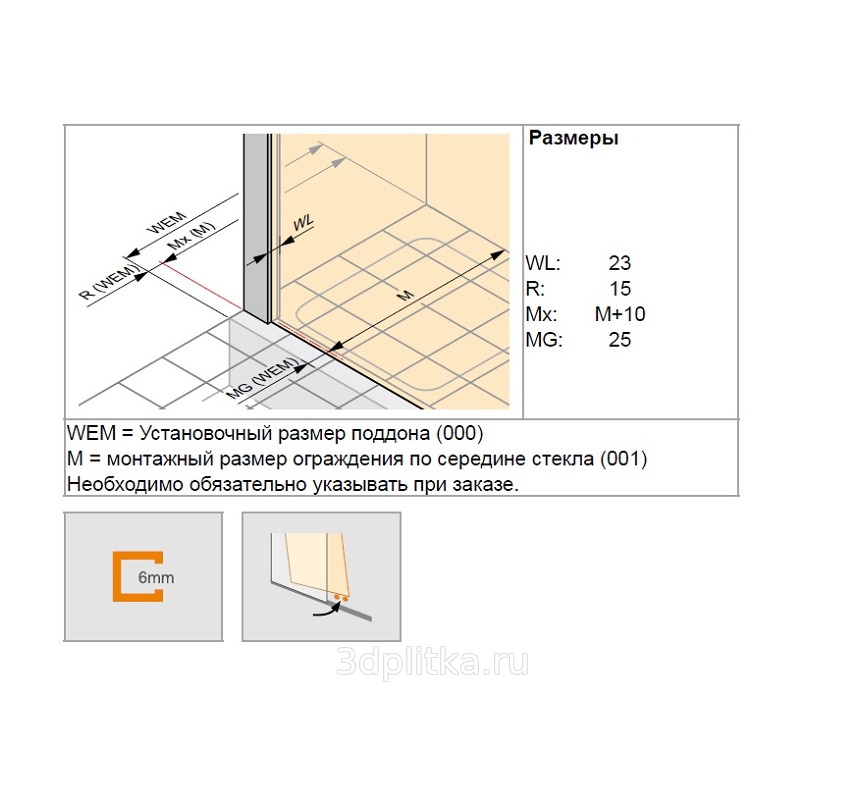 WEM
Mx (M)
R (WEM)
WL
M
MG (WEM)

Размеры

WL: 23
R: 15
Mx: M+10
MG: 25

WEM = Установочный размер поддона (000)
M = монтажный размер ограждения по середине стекла (001)
Необходимо обязательно указывать при заказе.

6mm

3dplitka.ru